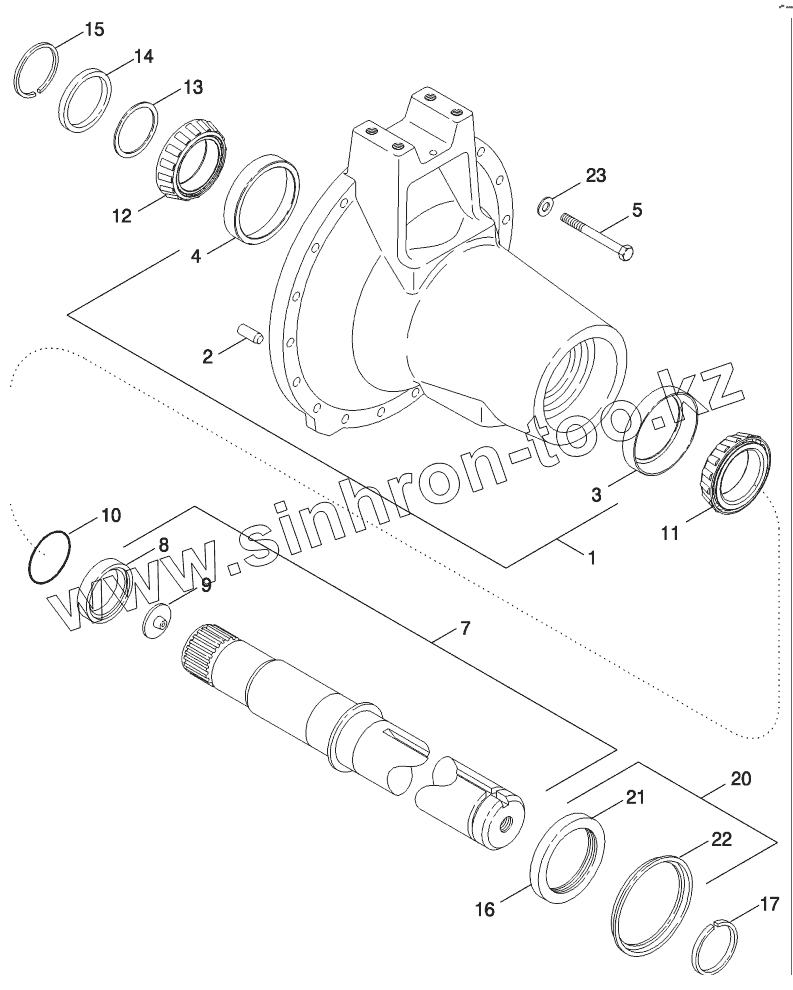 15
14
13
12
4
23
5
2
3
11
1
10
8
9
7
20
21
22
16
17
www.sinhron-too.kz