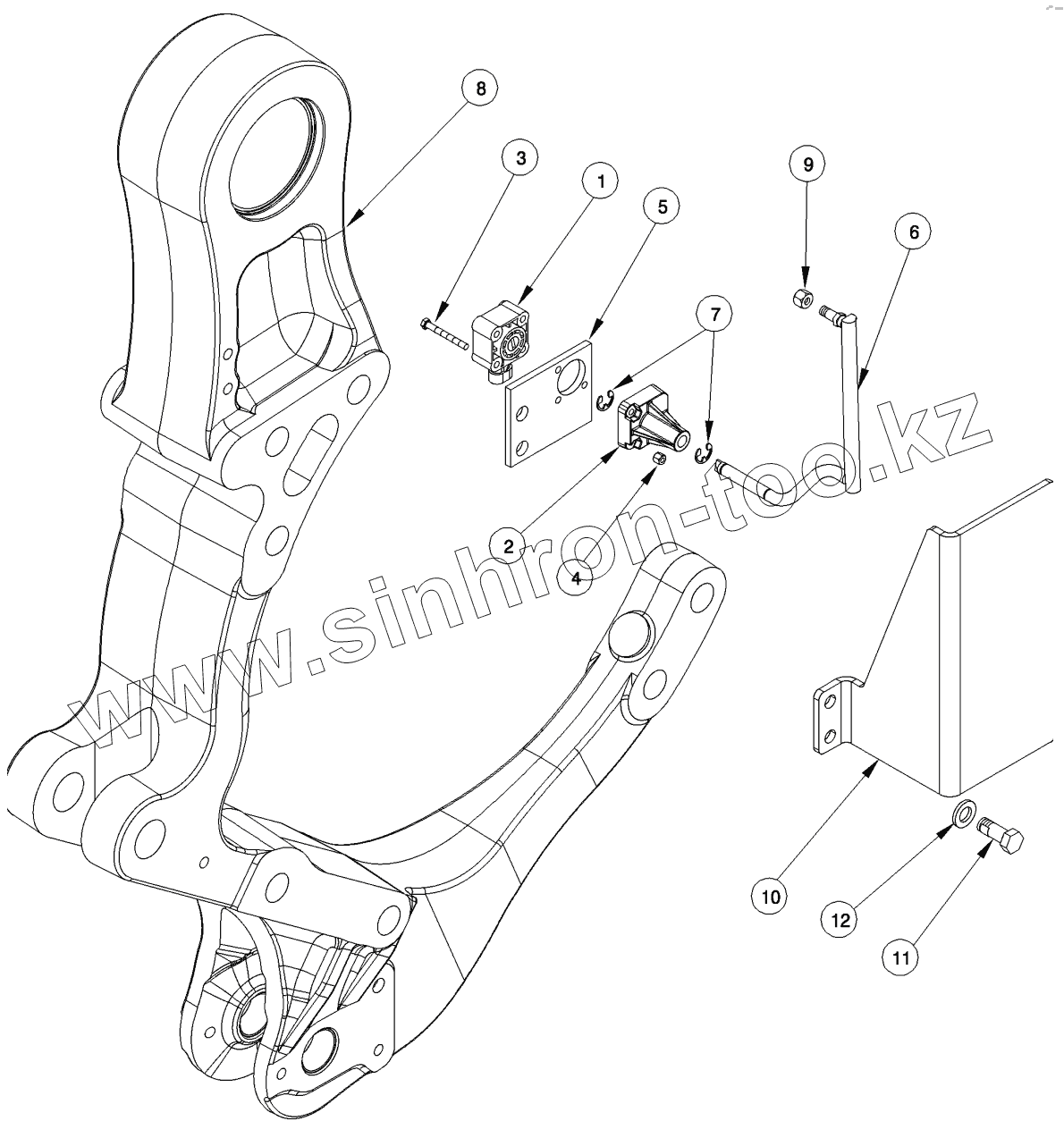 8
3
1
5
9
6
7
2
4
www.sinhron-too.kz
10
12
11