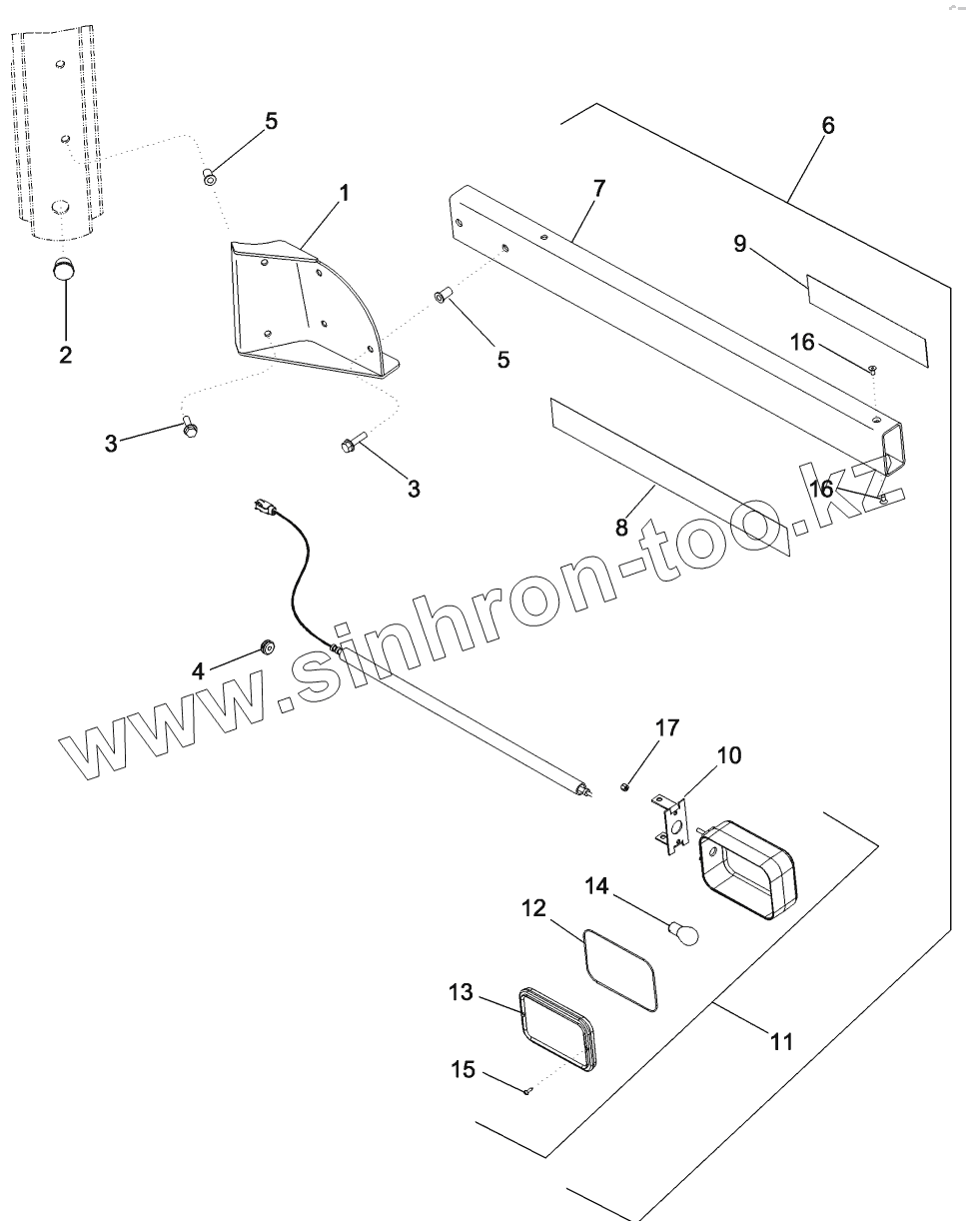 5
6
1
7
9
2
5
16
3
3
16
8
www.sinhron-too.kz
4
17
10
14
12
13
11
15