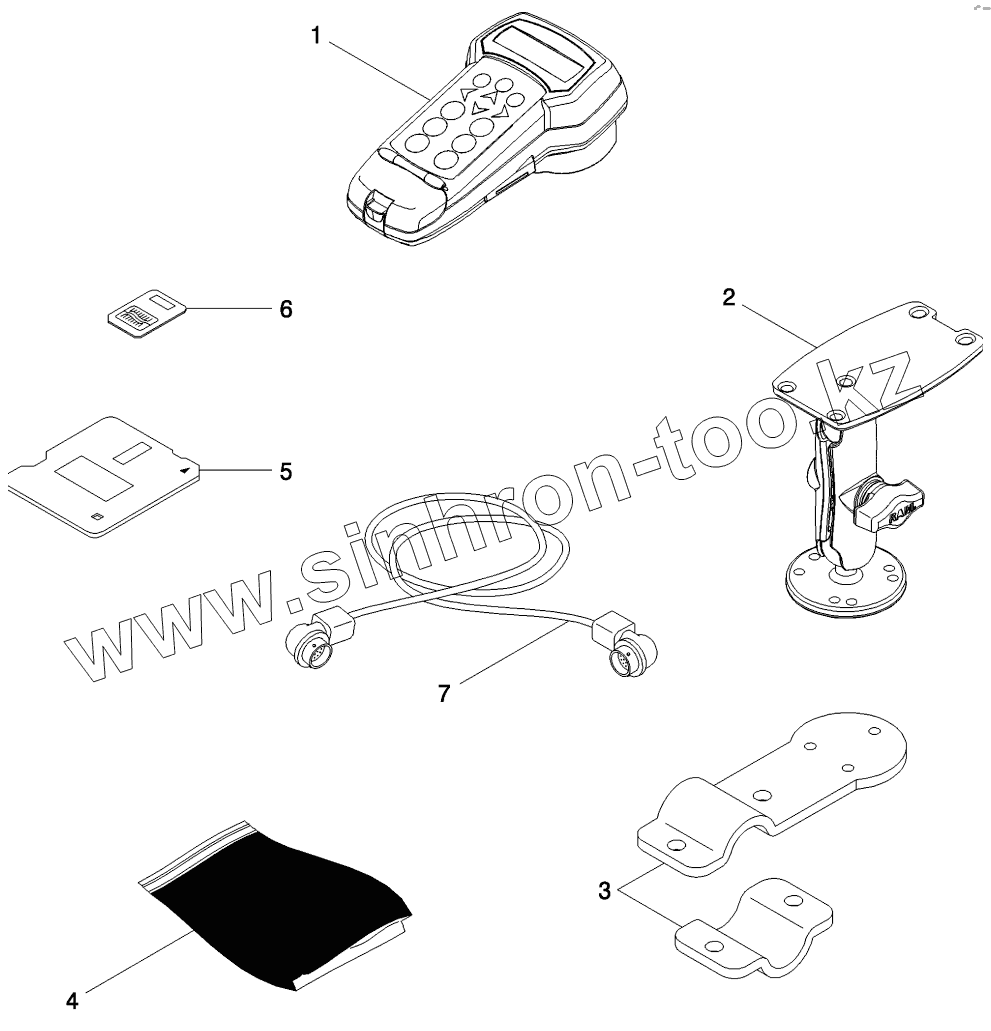 1

6

2

5

www.sinhron-too.kz

RAM

7

3

4