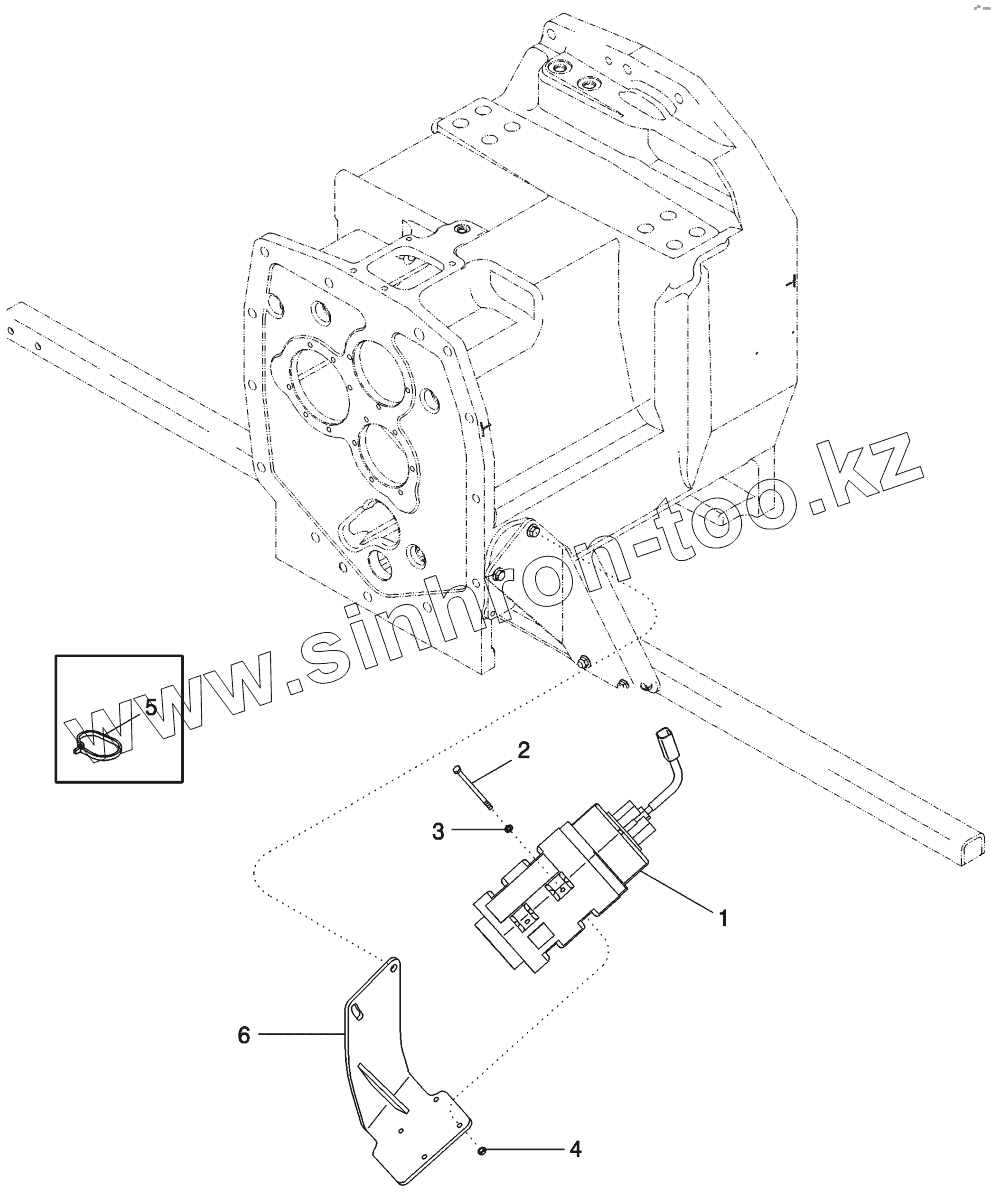 www.sinhron-too.kz

5

2

3

1

6

4