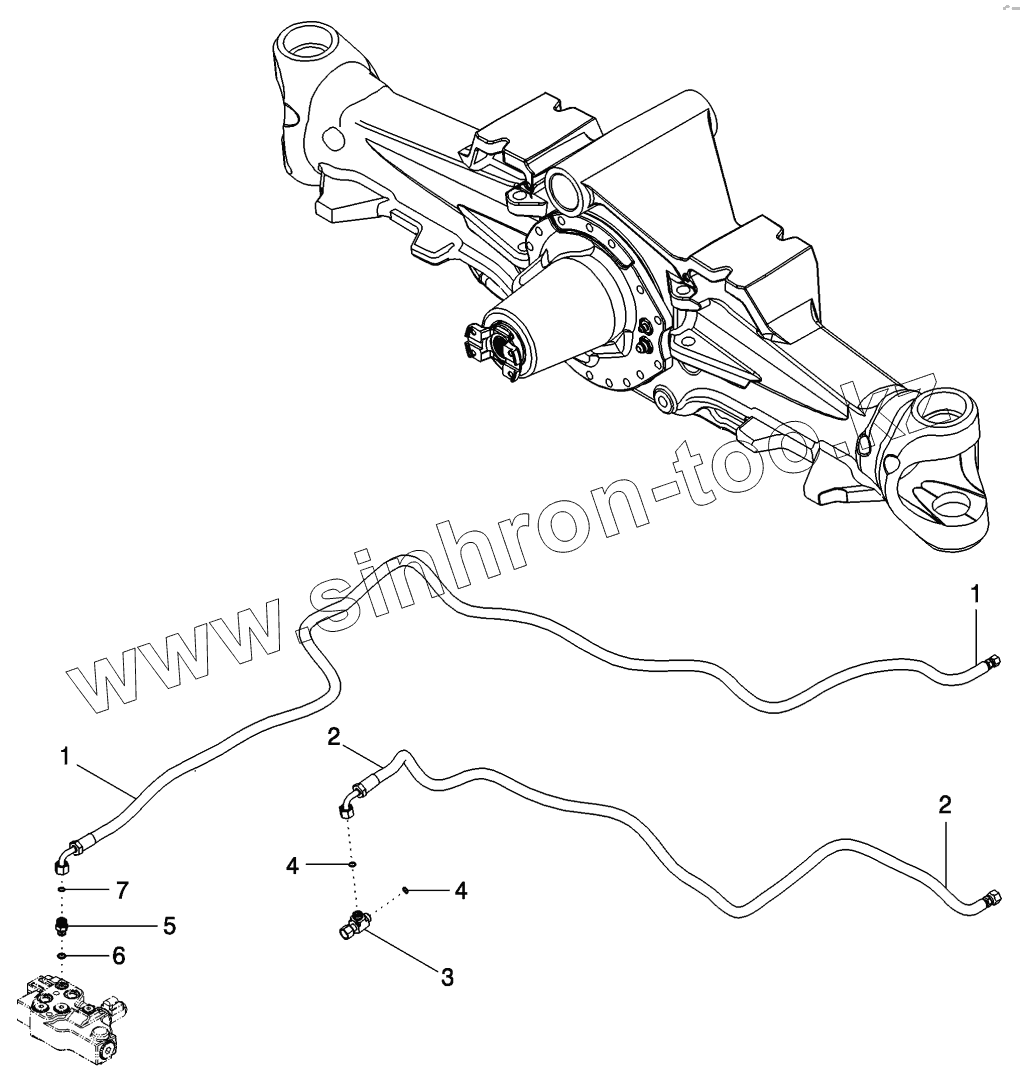 www.sinhron-too.kz

1
1
2
2
4
4
7
5
6
3