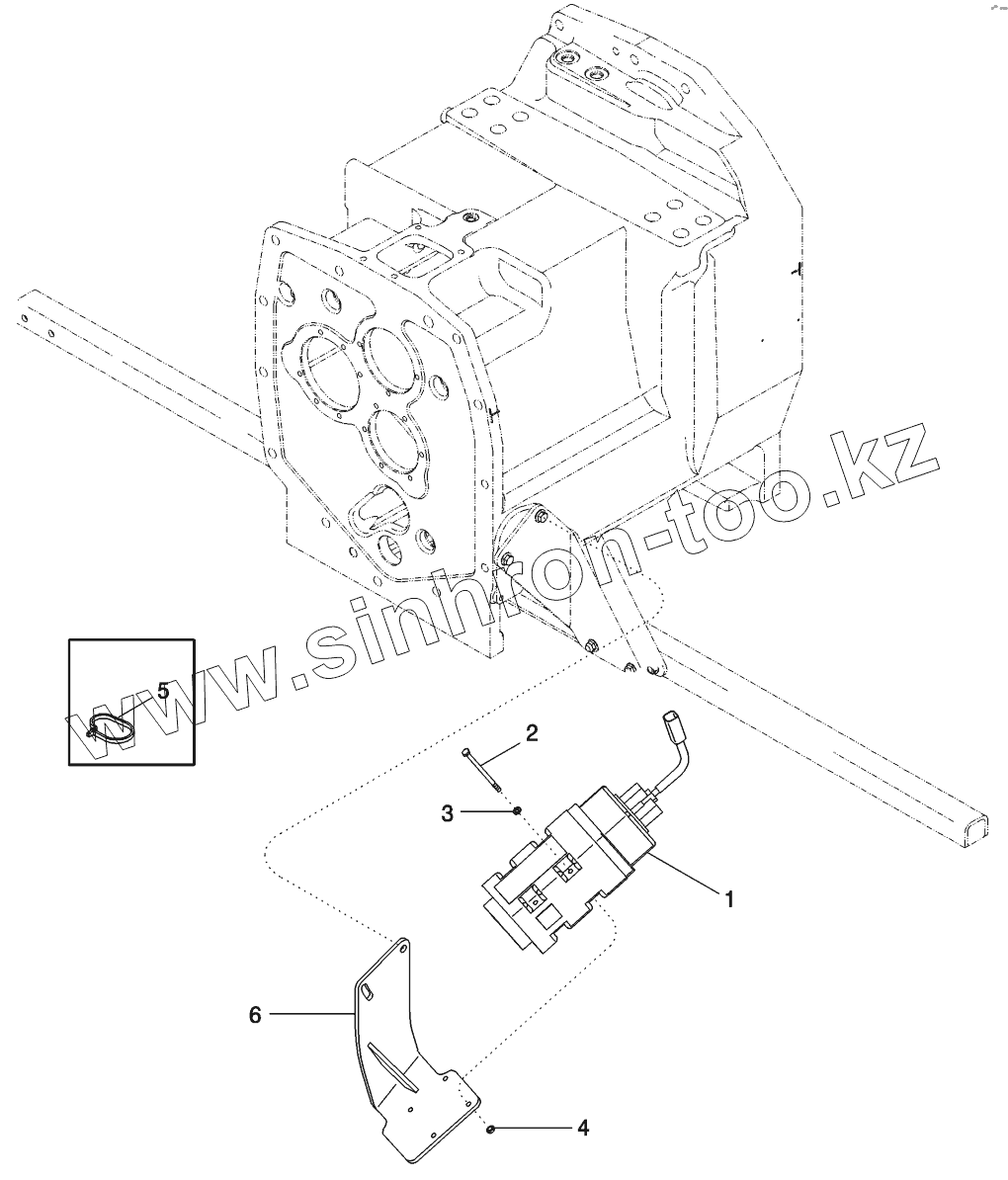 www.sinhron-too.kz

5

2

3

1

6

4