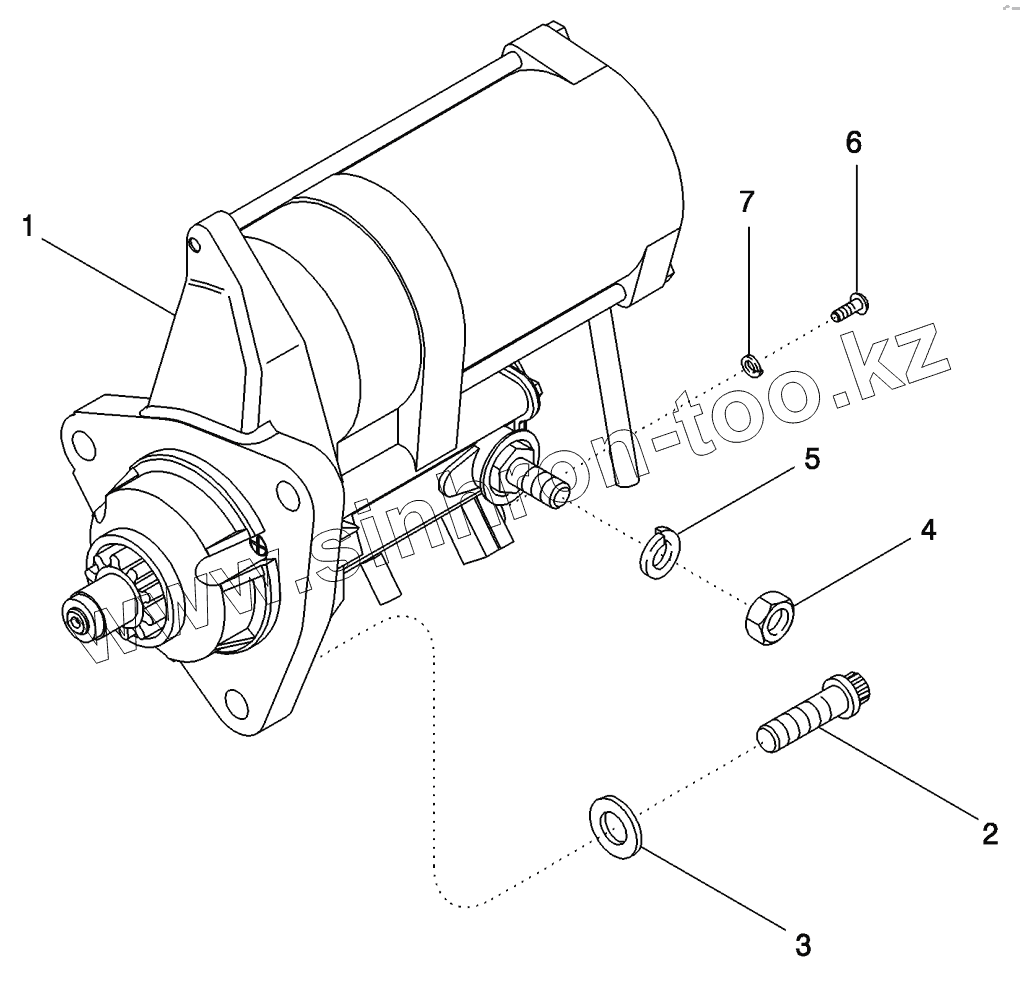 1
7
6
5
4
2
3
www.simmon-too.kz