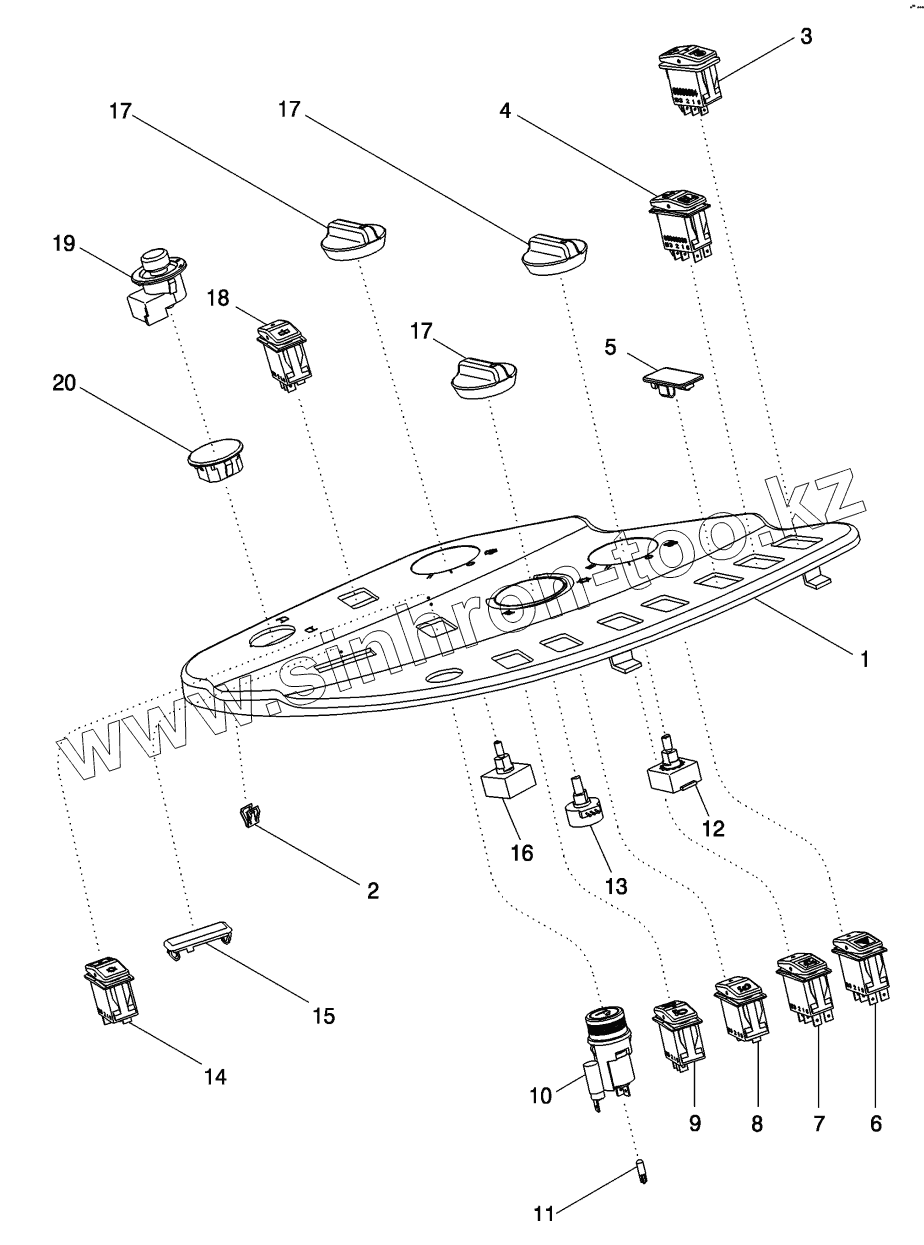 3
17
17
4
19
18
17
5
20
www.sinhron-too.kz
1
16
13
12
2
15
14
10
9
8
7
6
11