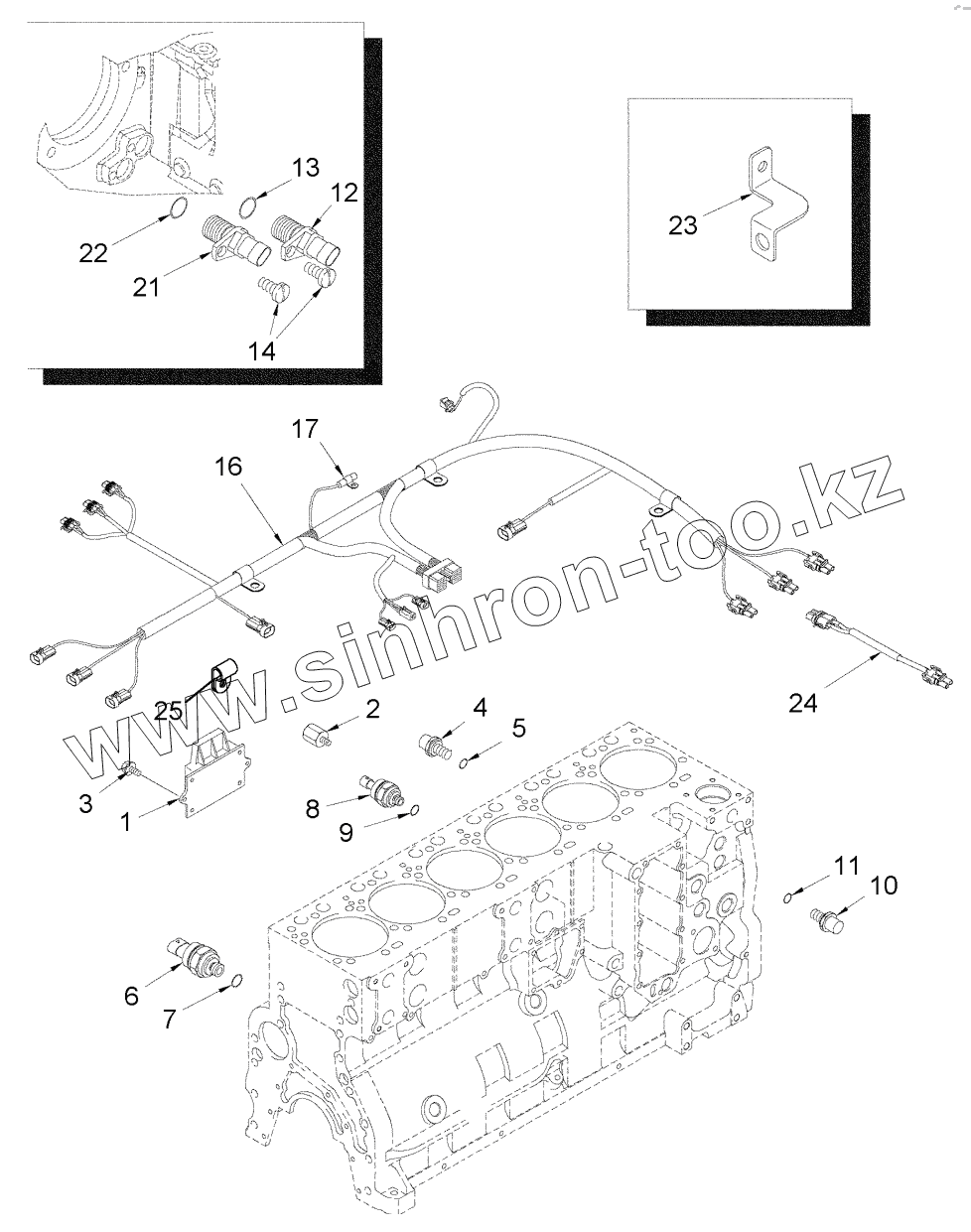 13
12
22
21
14
23
17
16
www.sinhron-too.kz
24
25
2
4
5
3
1
8
9
11
10
6
7