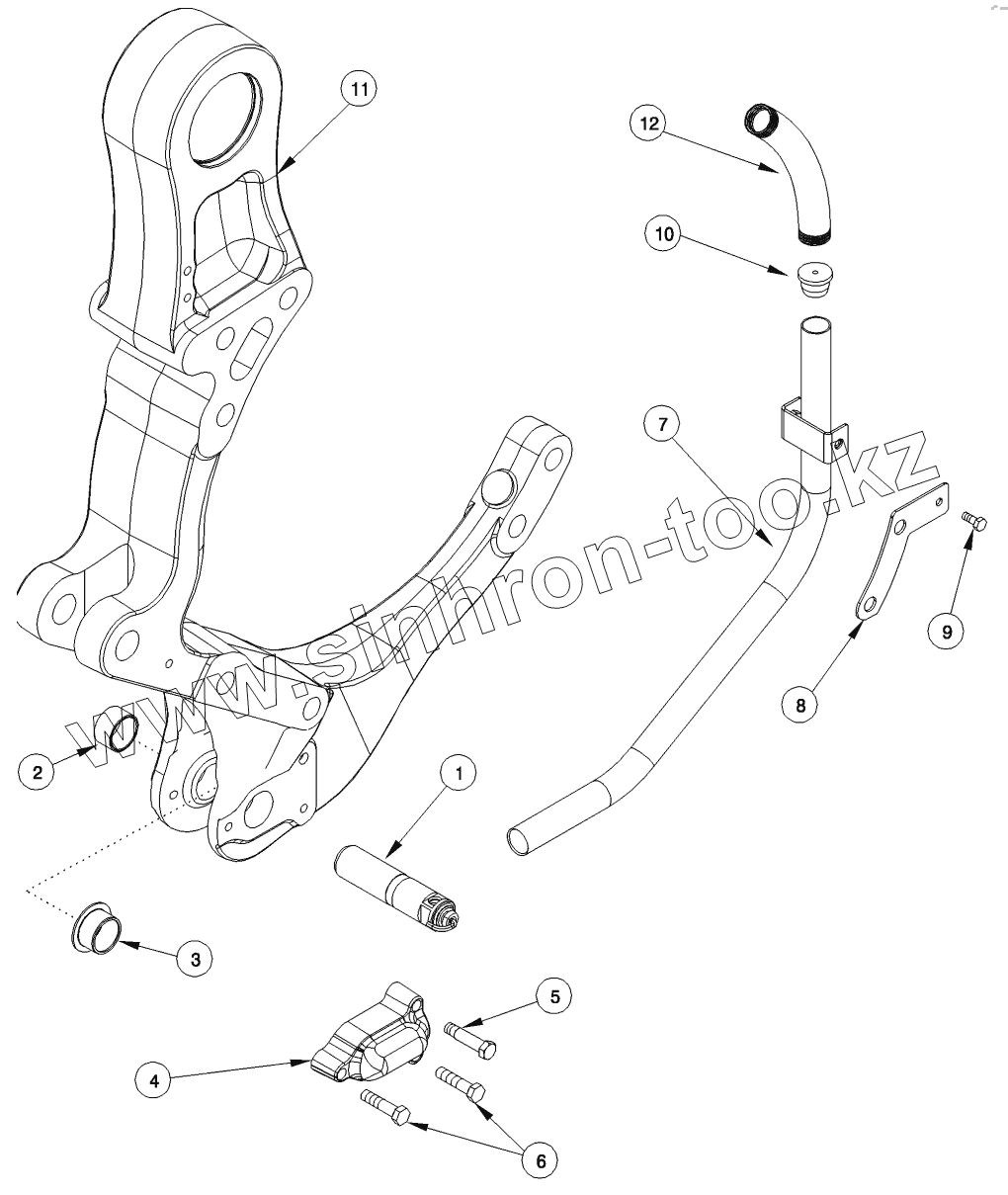 11
12
10
7
www.sinhron-too.kz
9
8
2
1
3
5
4
6