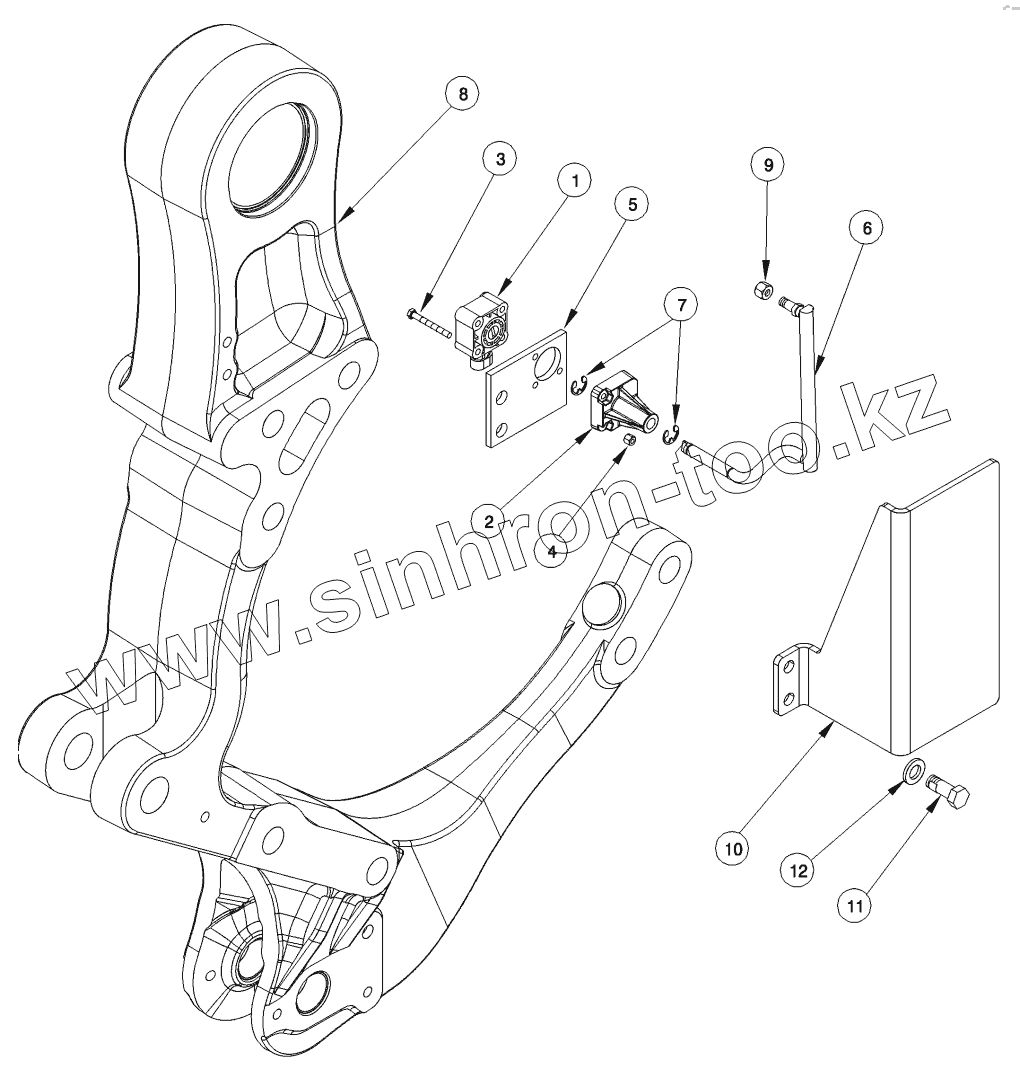 8
3
1
5
9
6
7
2
4
www.sinhron-too.kz
10
12
11