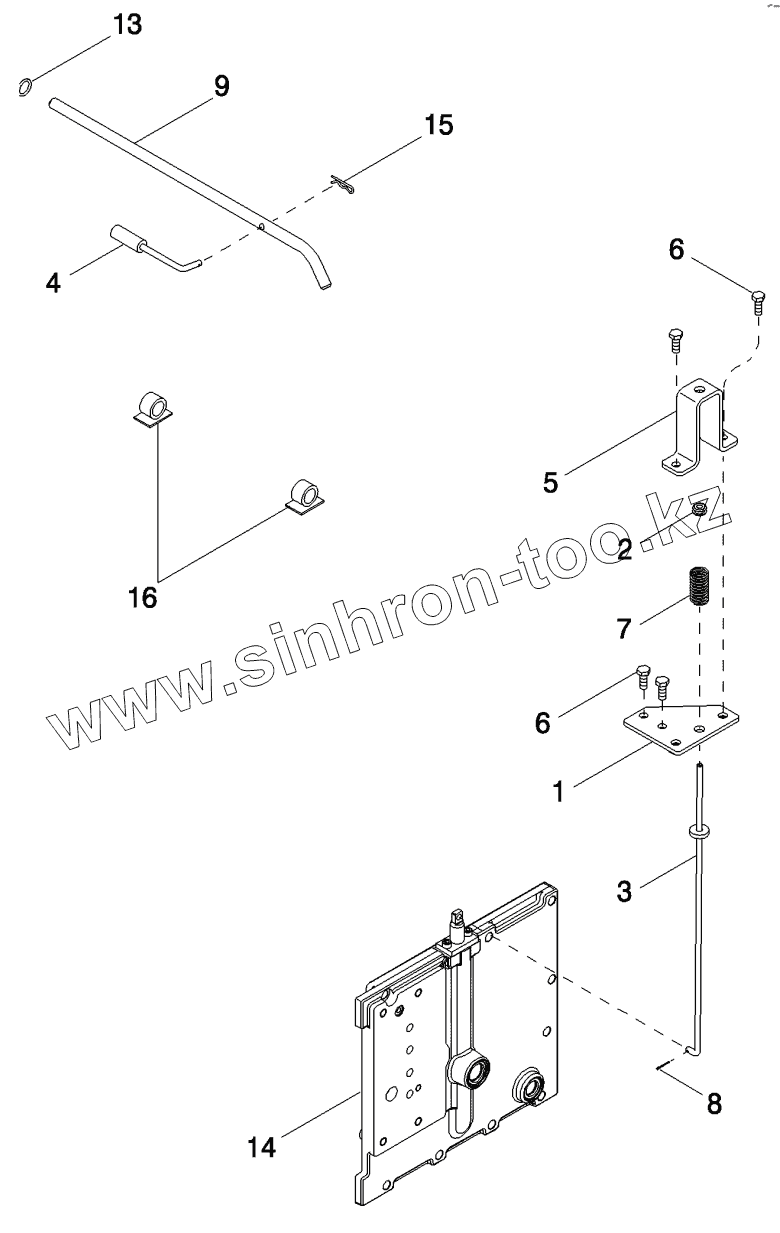 13
9
15
4
6
5
16
2
7
www.sinhron-too.kz
6
1
3
8
14