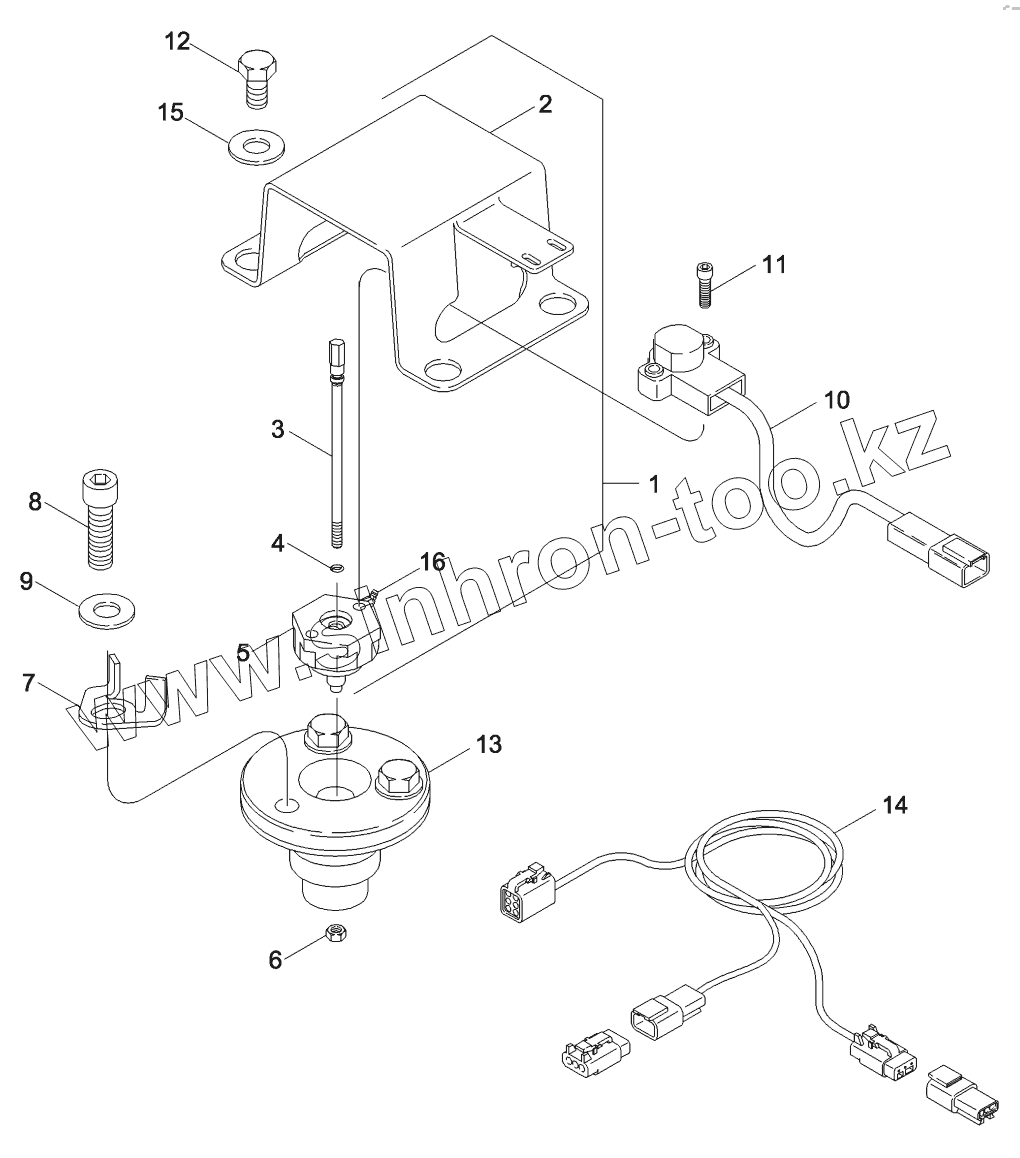 12
15
2
11
10
3
1
8
4
16
9
5
7
13
14
6
www.sinhron-too.kz