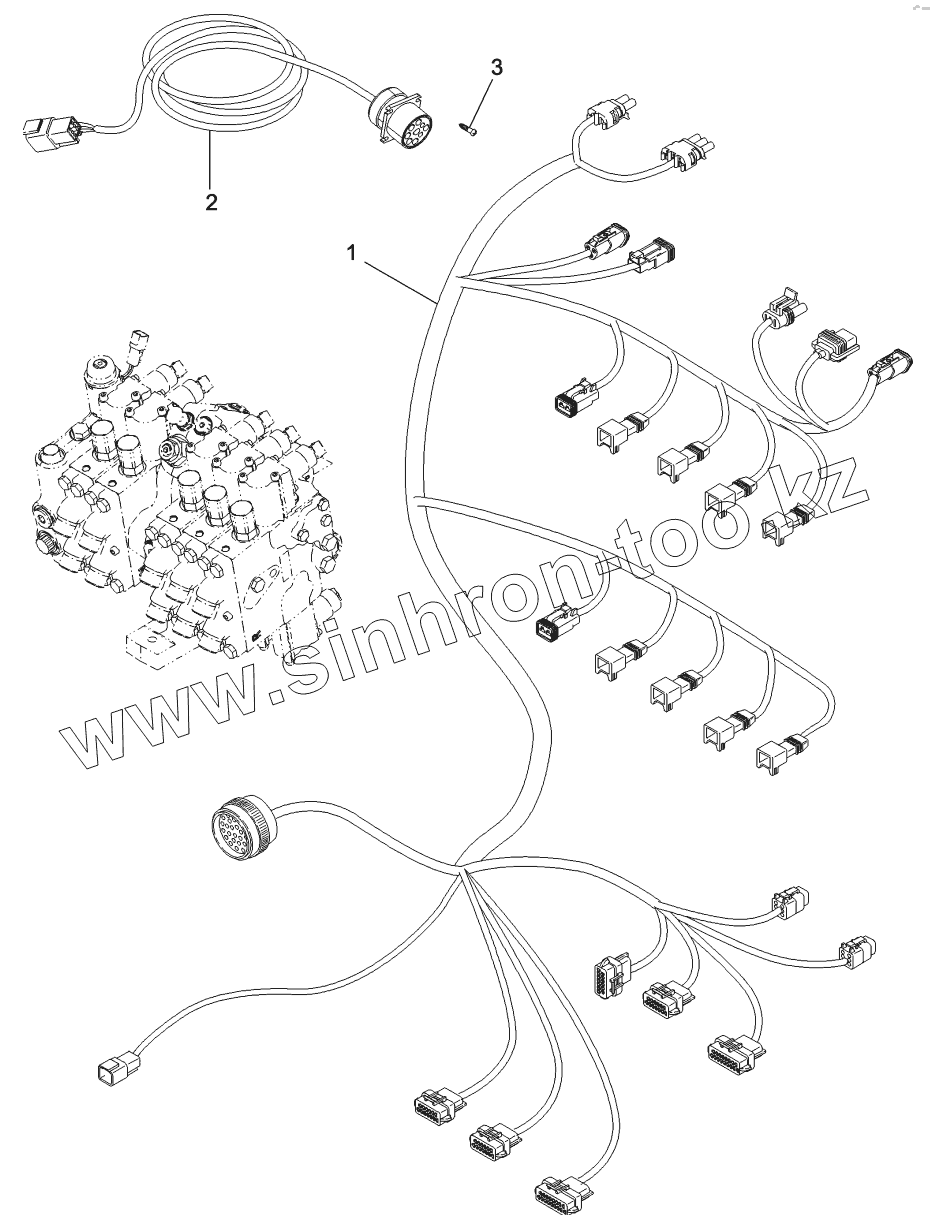 3
2
1
www.sinhron-too.kz