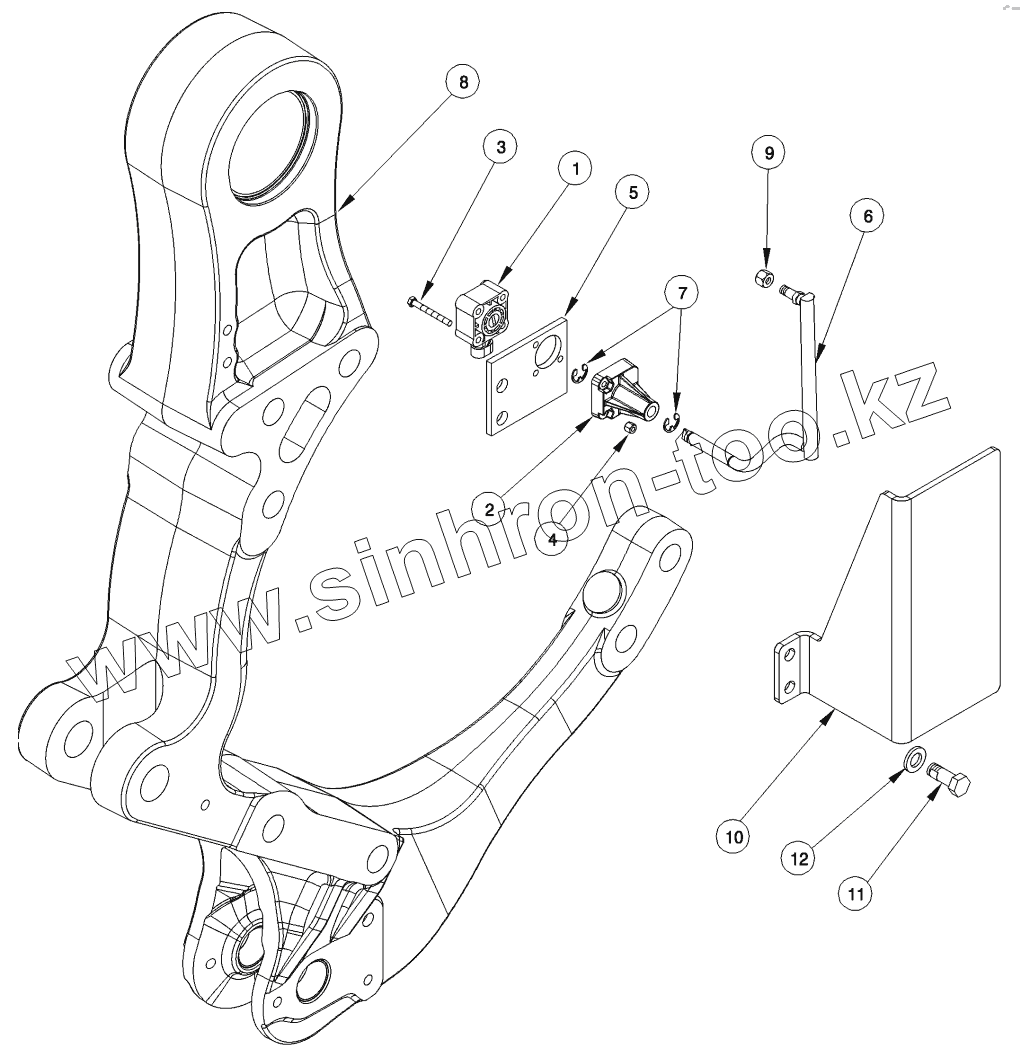 8
3
1
5
9
6
7
2
4
www.sinhron-too.kz
10
12
11