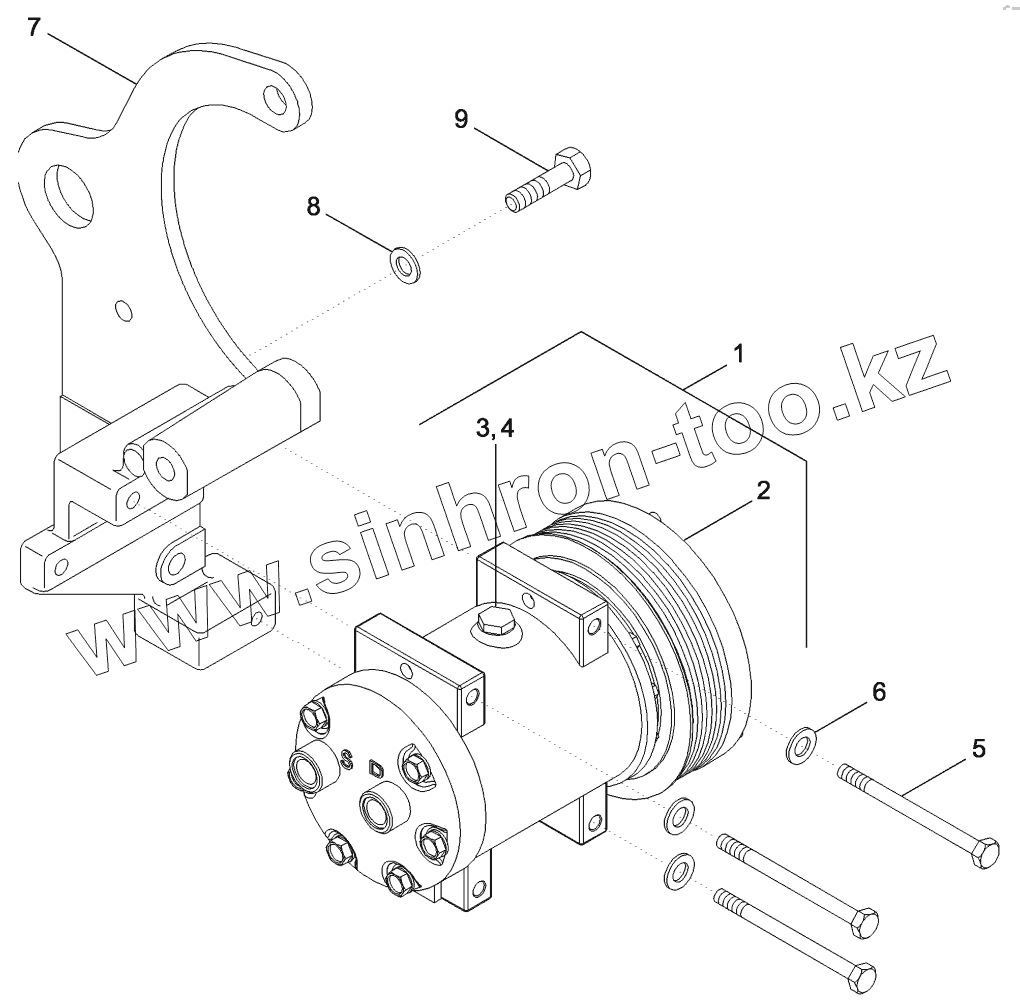 7
9
8
1
3, 4
2
www.sinhron-too.kz
S
D
6
5