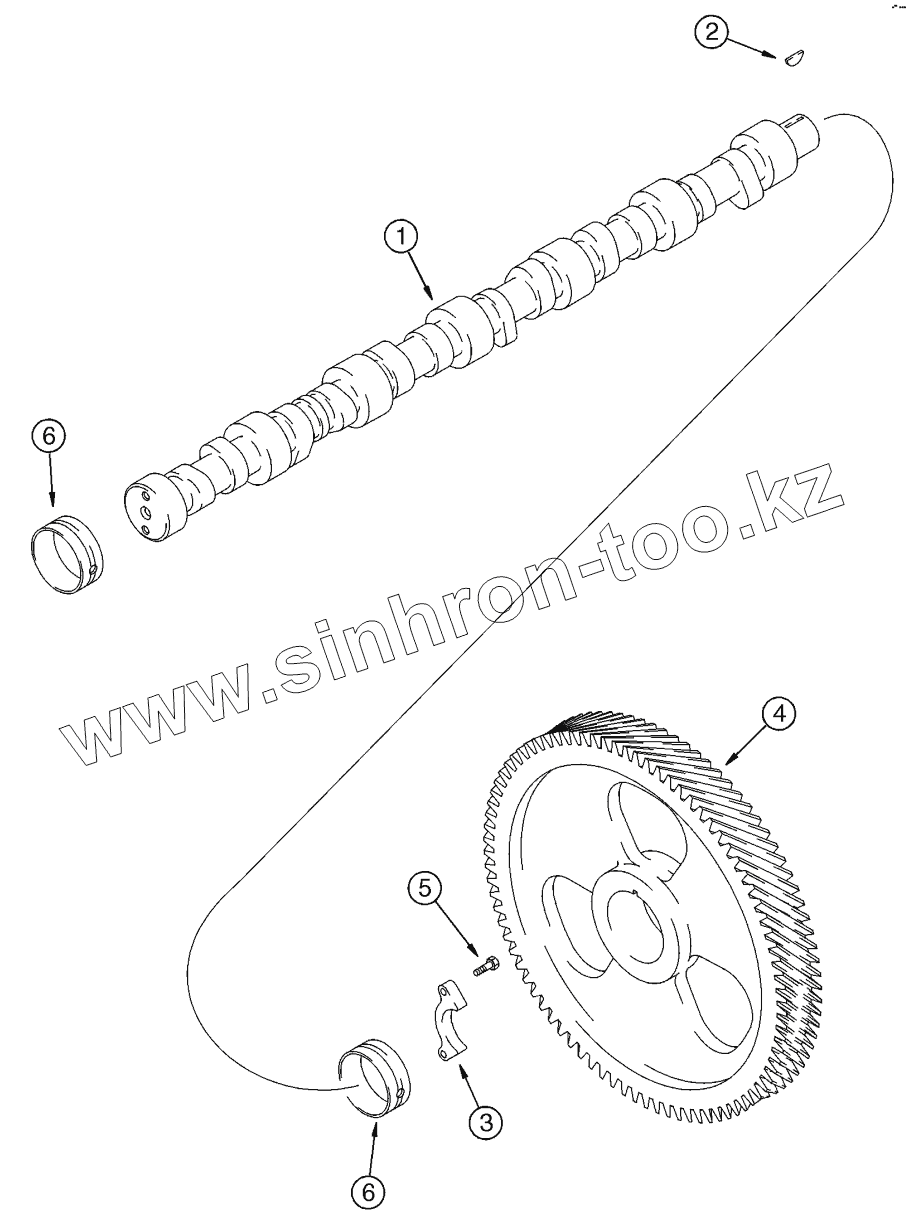 2

1

6

www.sinhron-too.kz

4

5

3

6