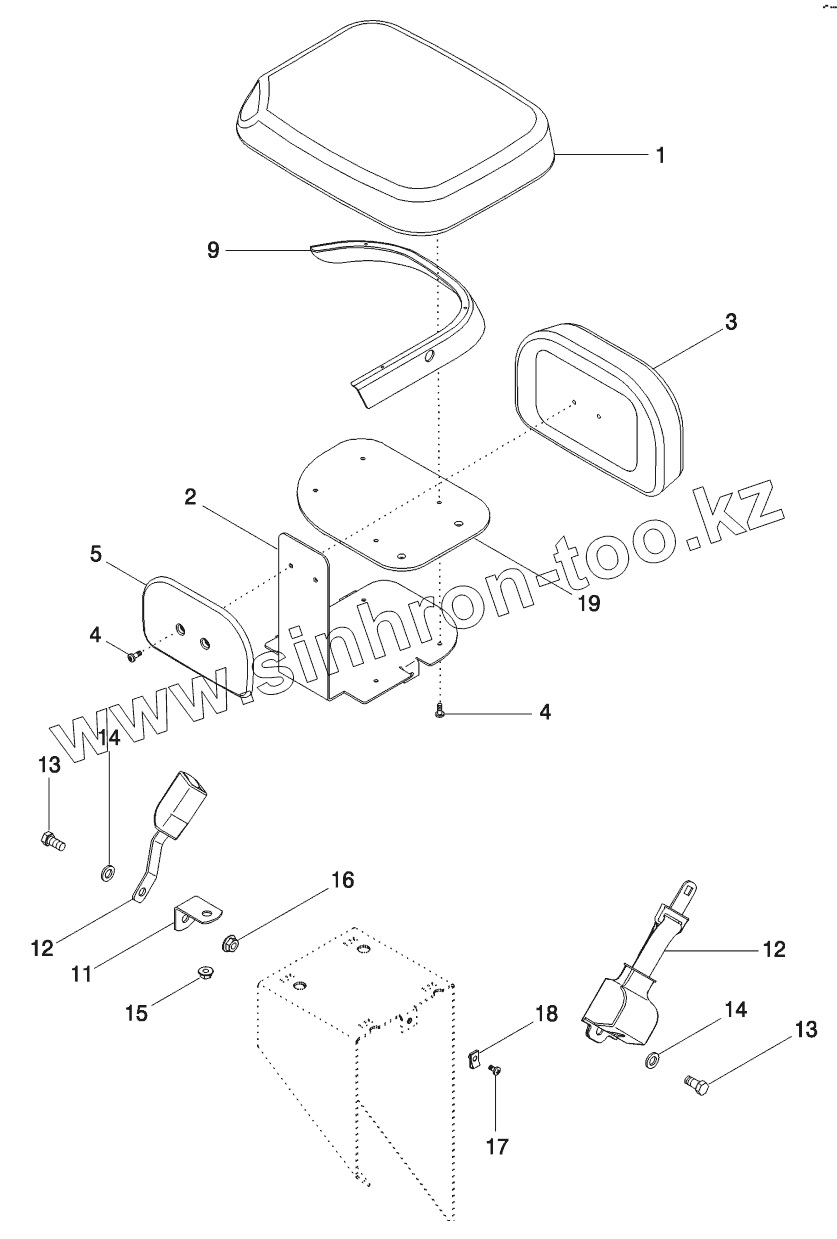 1

9

3

2

5

19

4

4

www.sinhron-too.kz

13

14

12

11

16

15

12

18

14

13

17