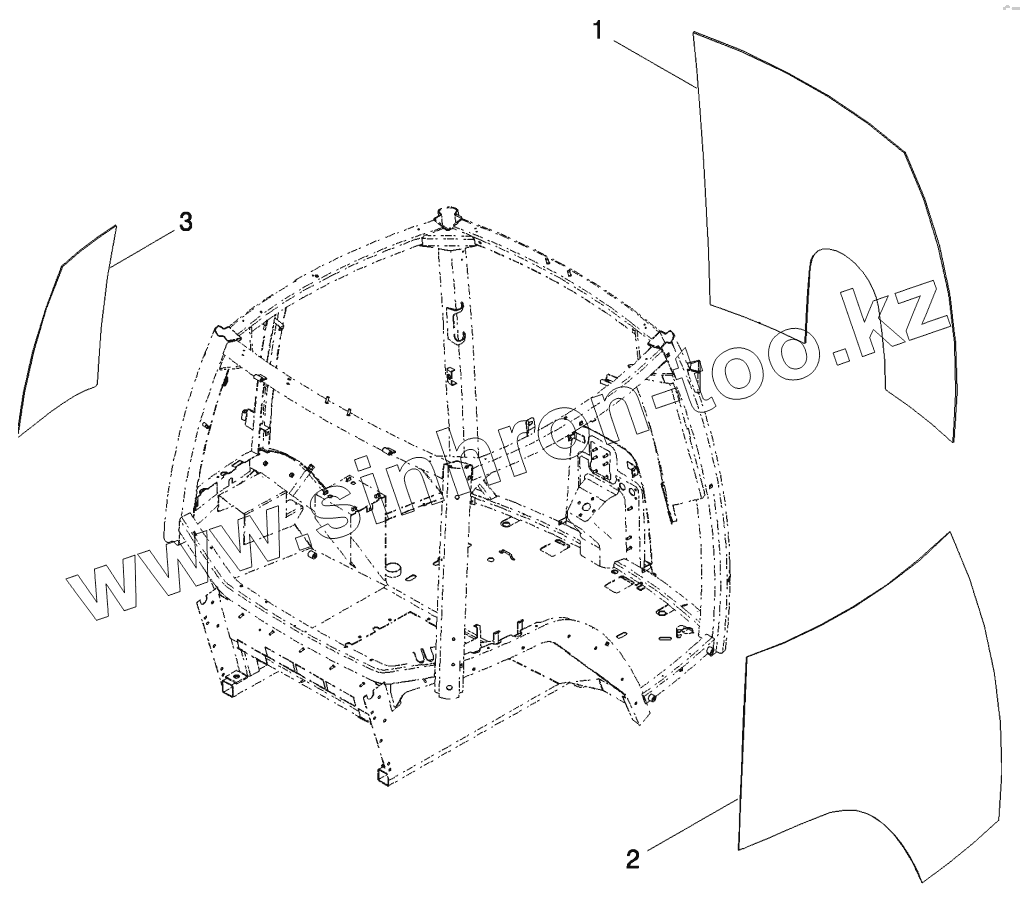 1

3

www.sinhron-too.kz

2