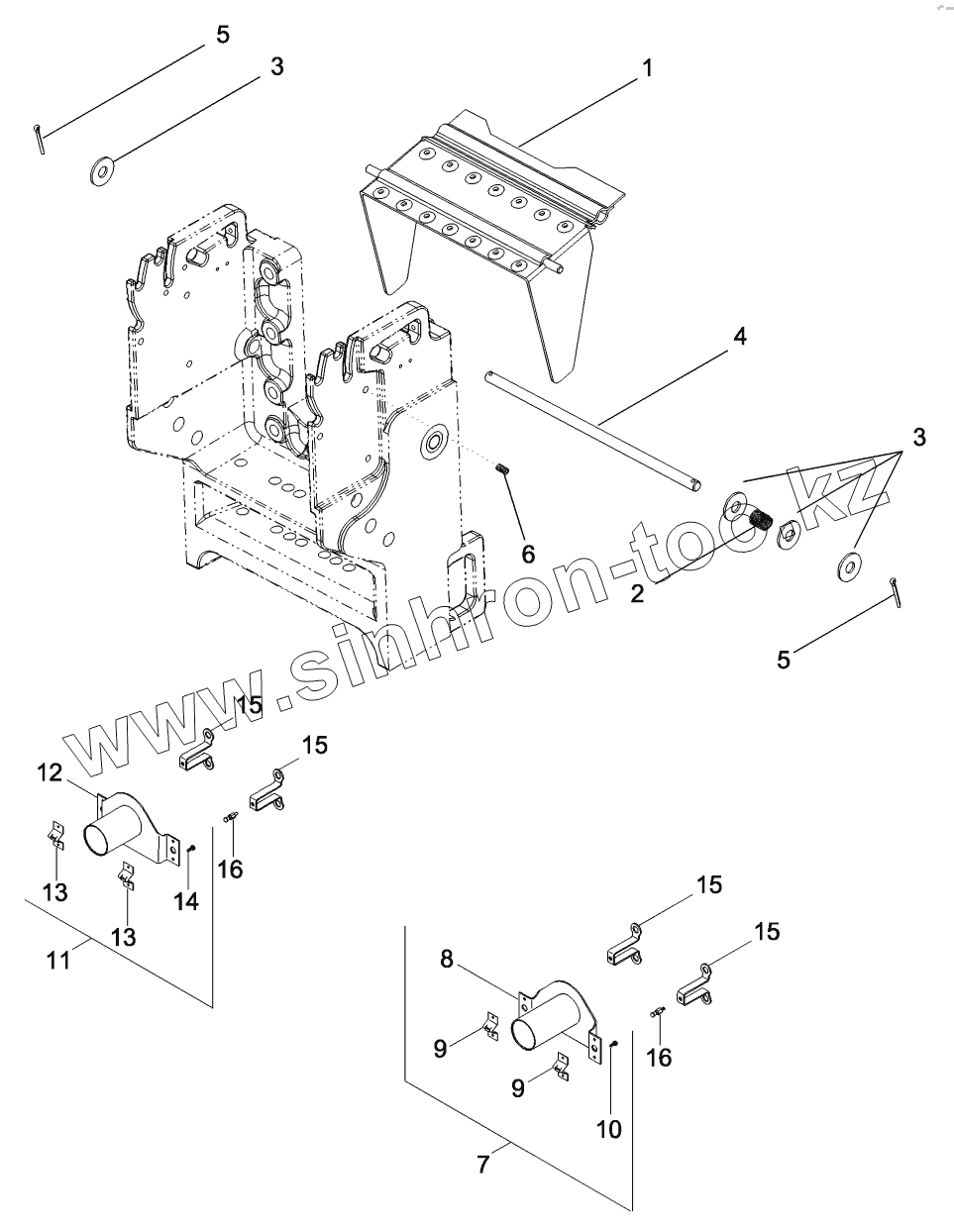 5
3
1
4
3
6
2
5
www.sinhron-too.kz
15
15
12
16
13
14
13
11
15
15
8
16
9
9
10
7