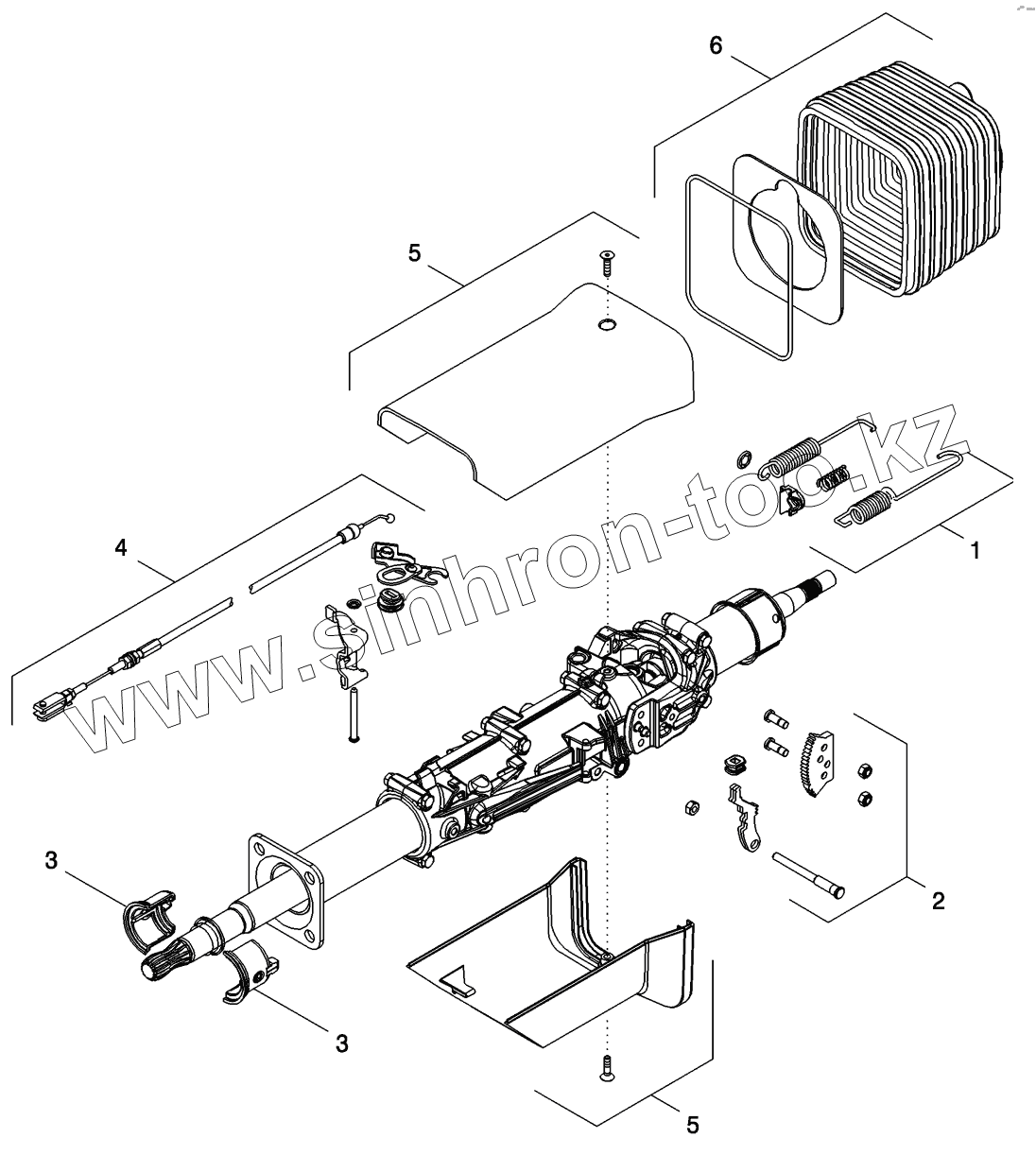 6
5
www.sinhron-too.kz
1
4
2
3
3
5