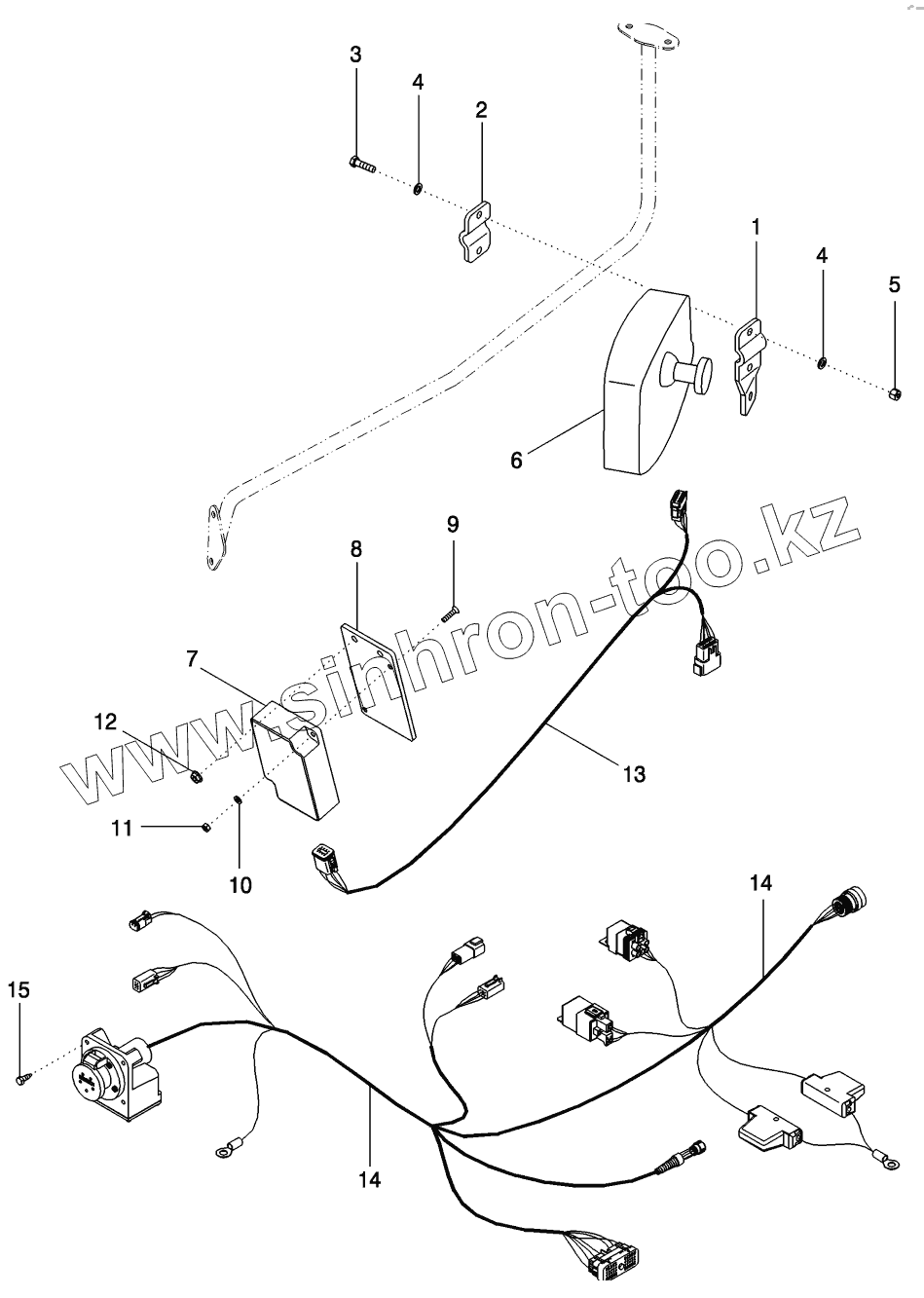 3
4
2
1
4
5
6
9
8
7
12
13
11
10
14
15
14
www.sinhron-too.kz