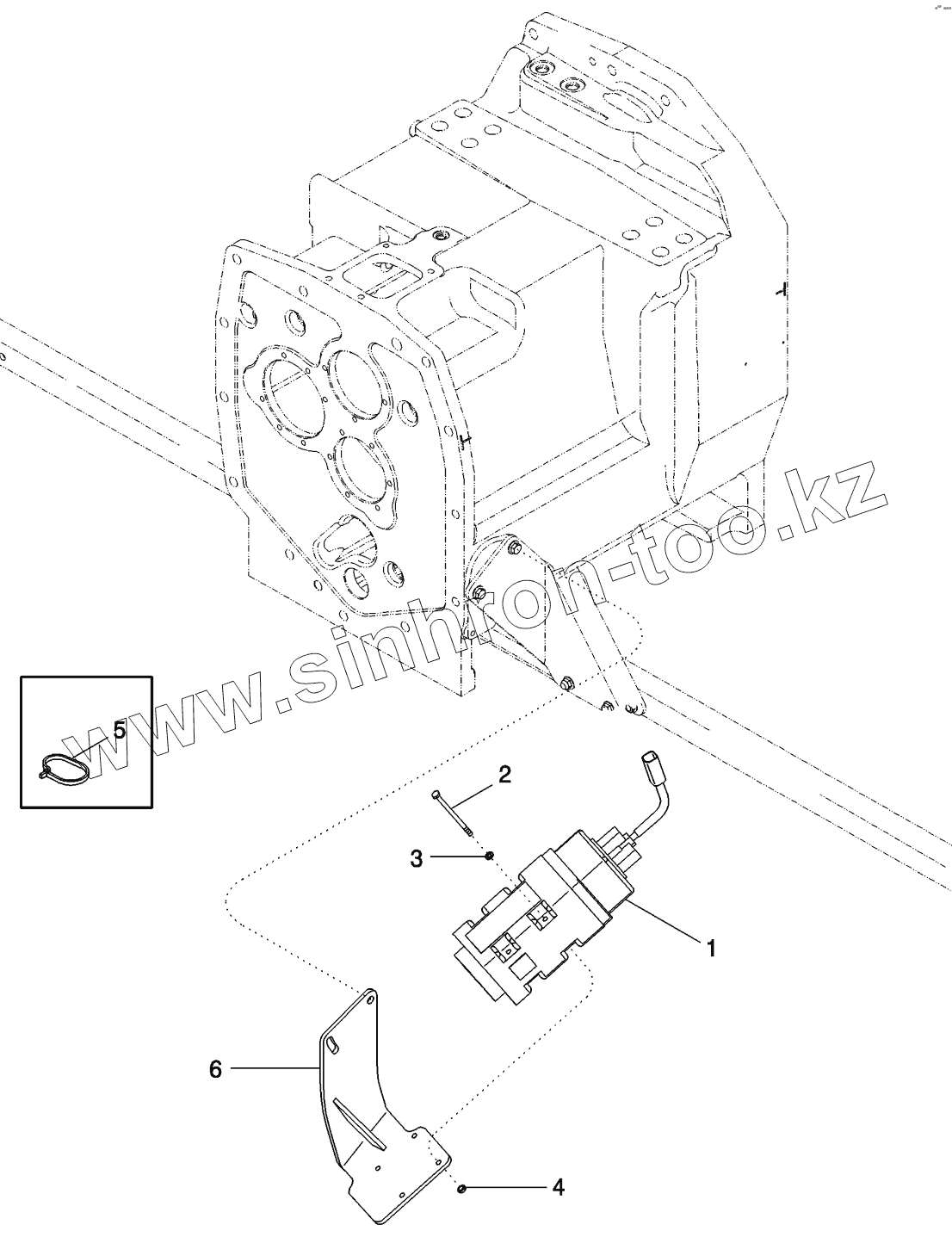 www.sinhron-too.kz

5

2

3

1

6

4