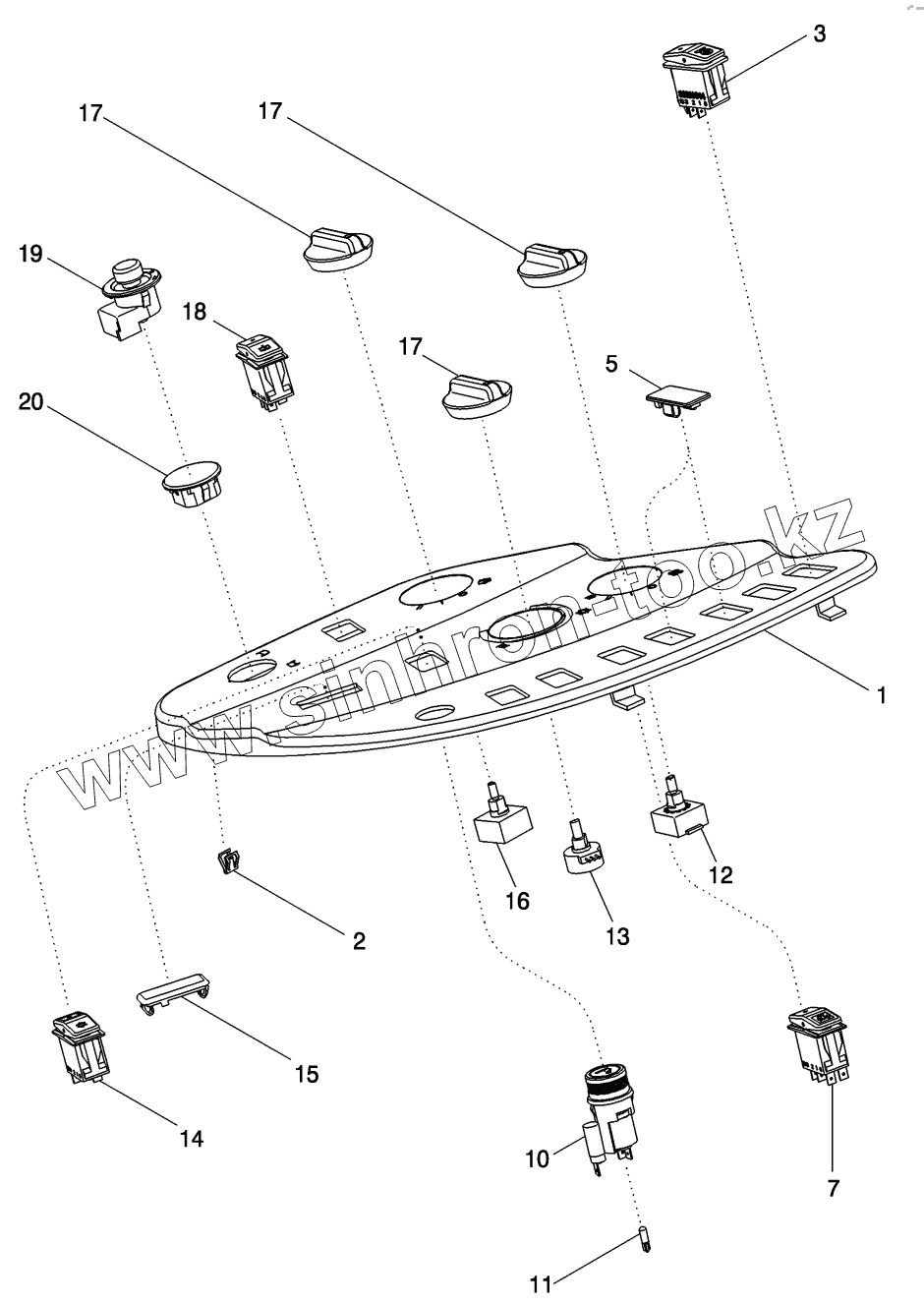 3
17
17
19
18
17
5
20
www.sinhron-too.kz
1
16
13
12
2
15
14
10
7
11