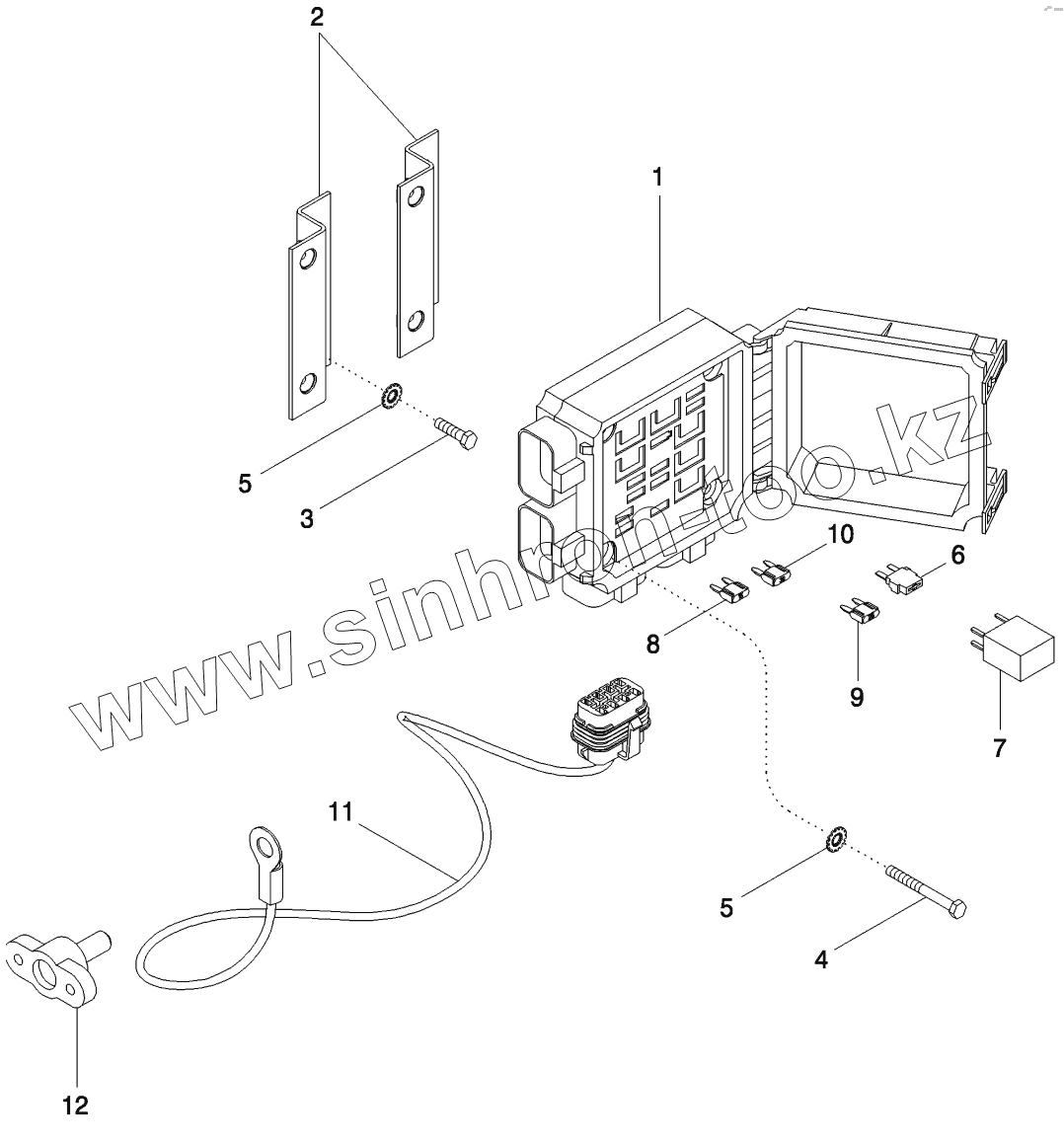 2

1

5

3

10

6

8

9

7

www.sinhron-too.kz

11

5

4

12