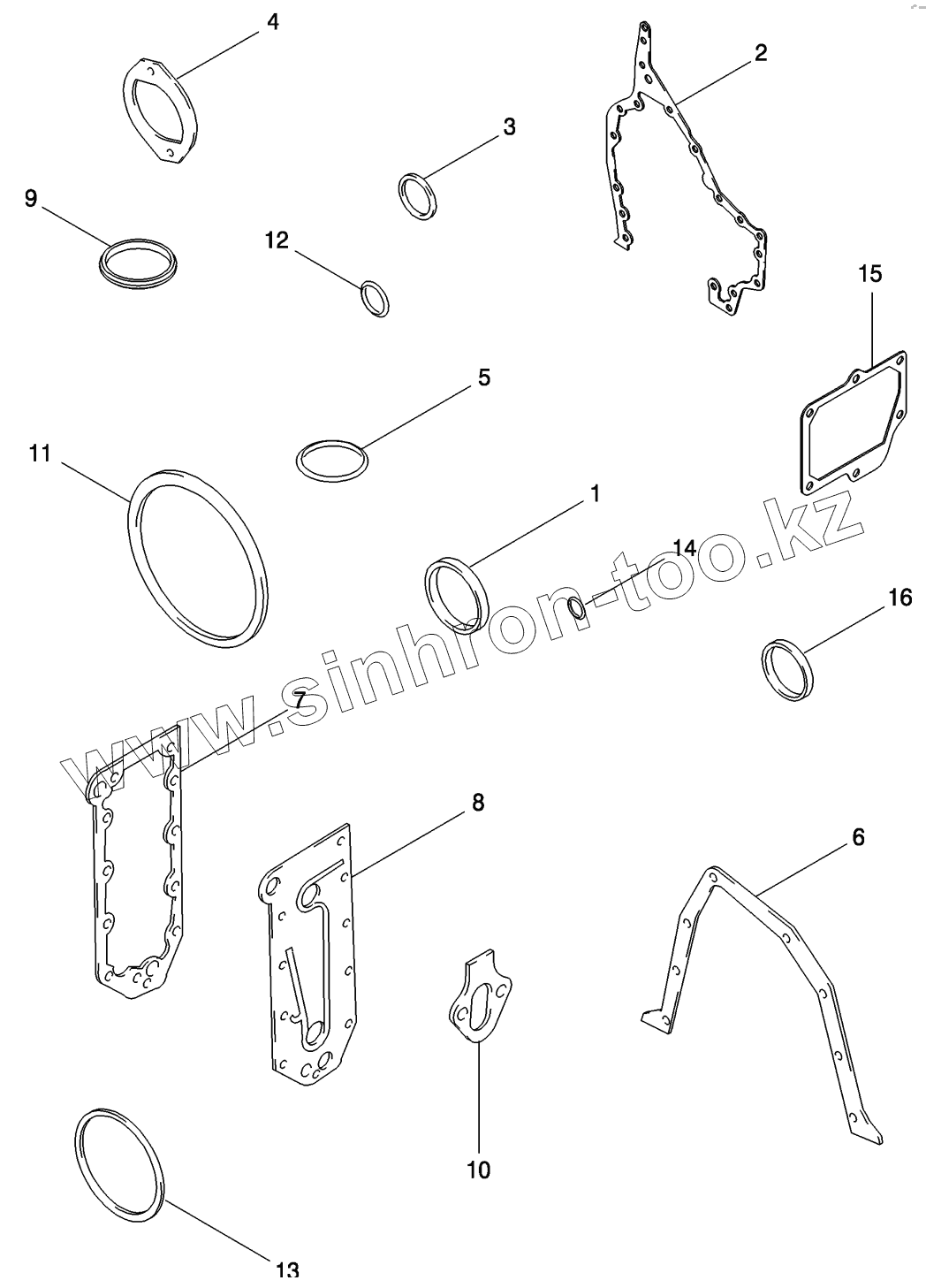 4
2
3
9
12
15
5
11
1
14
16
www.sinhron-too.kz
7
8
6
10
13