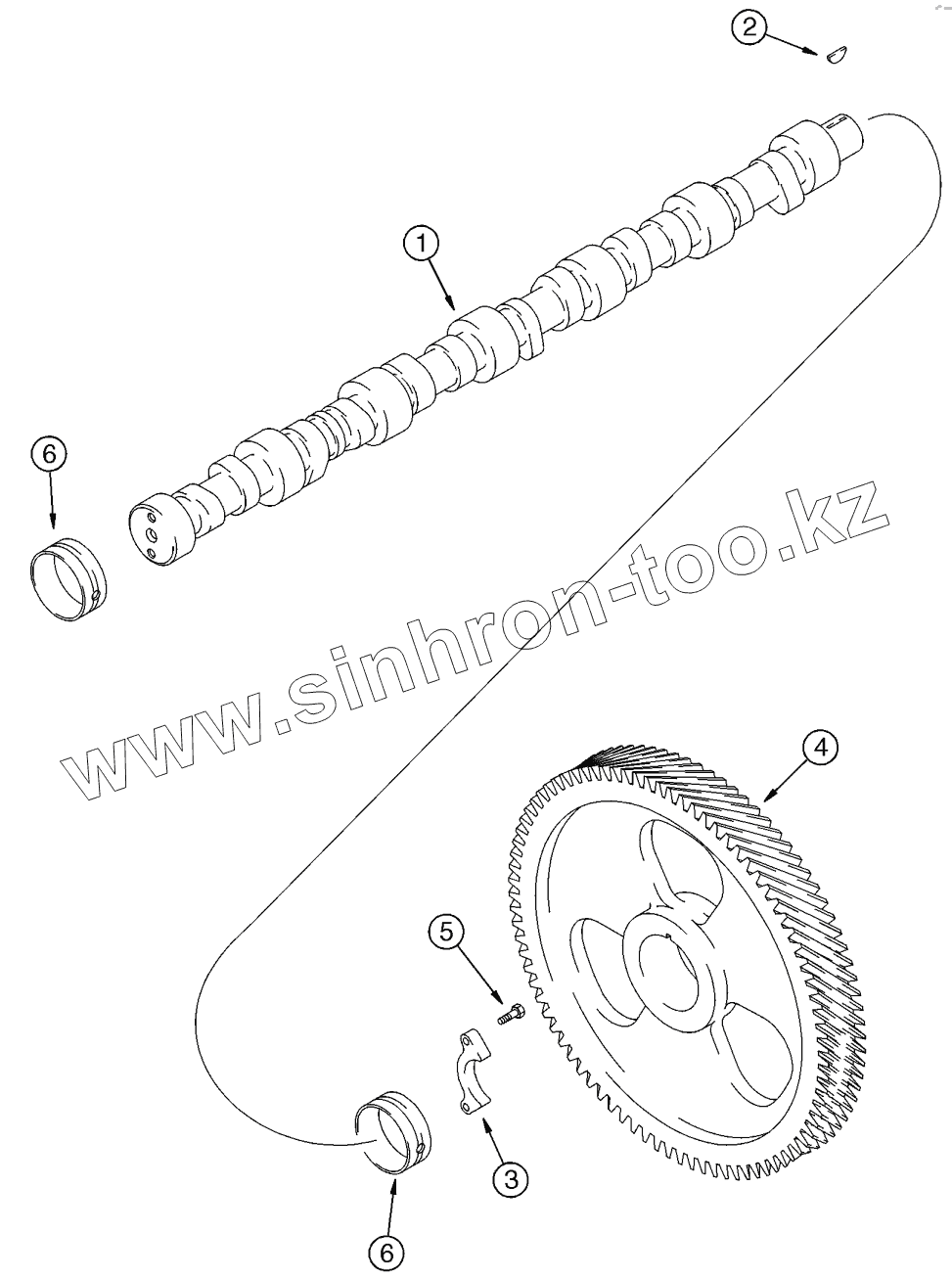 2

1

6

www.sinhron-too.kz

4

5

3

6