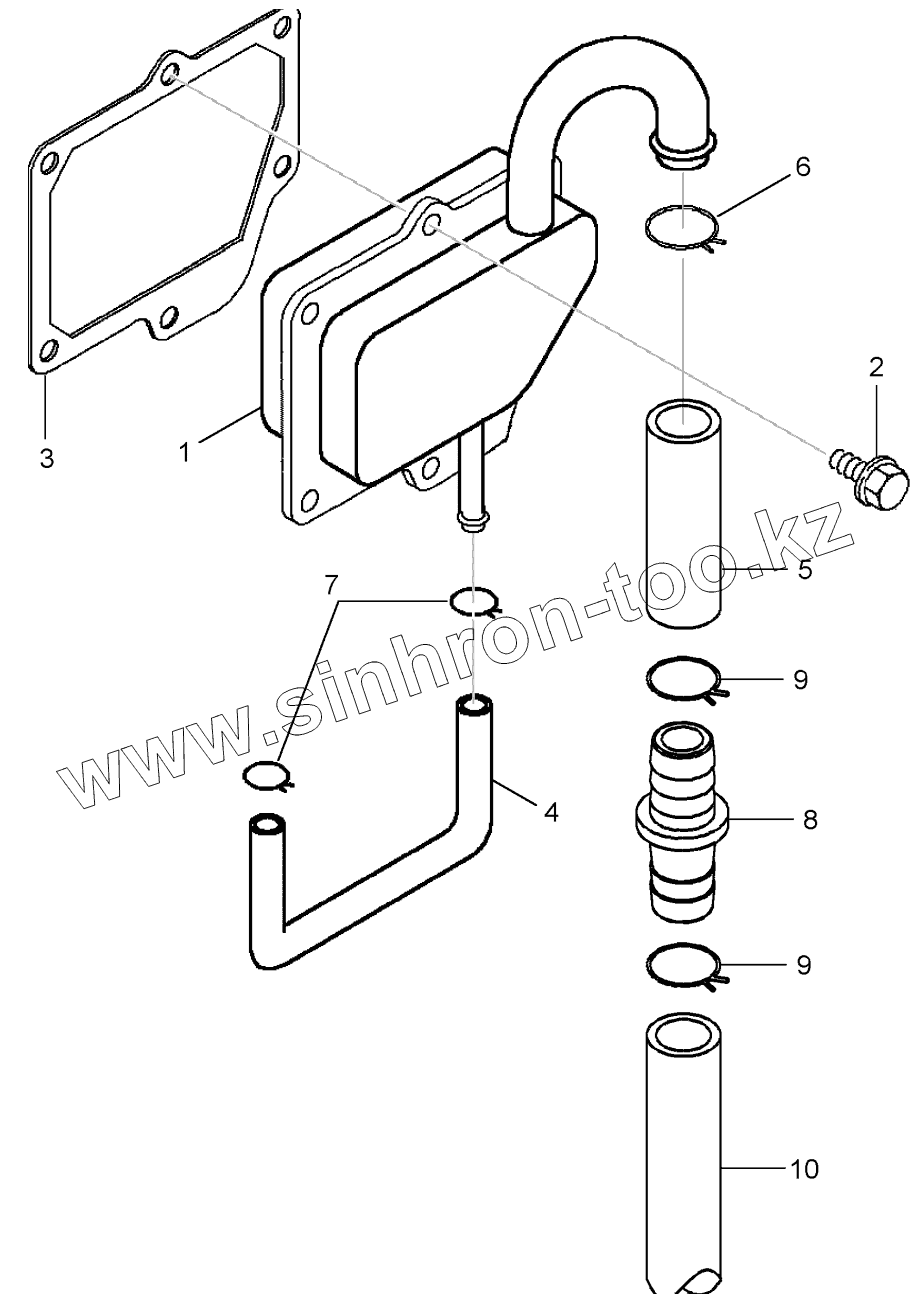 6
2
3
1
www.sinhron-too.kz
5
7
9
4
8
9
10