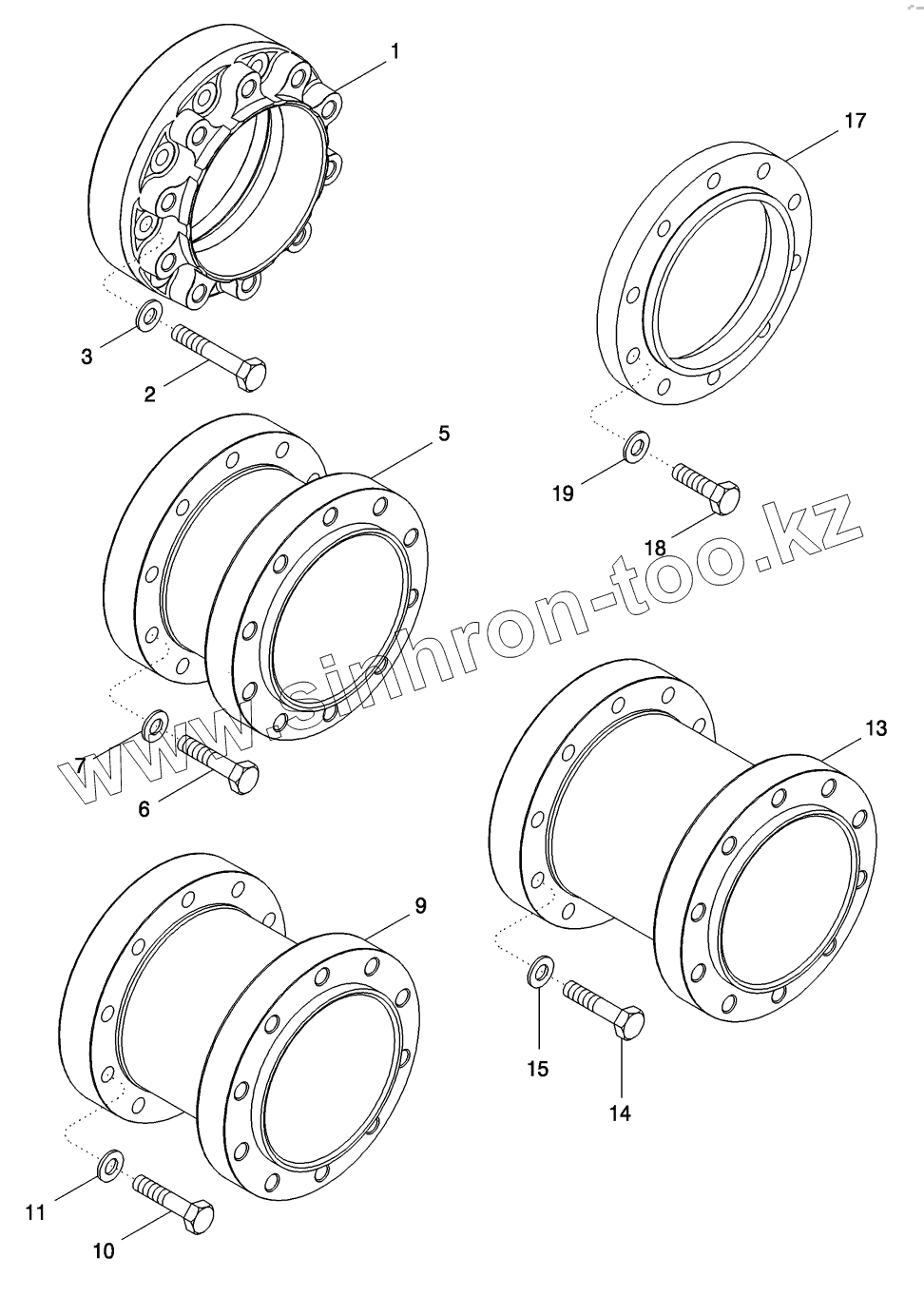 1
17
3
2
5
19
18
www.sinhron-too.kz
7
6
13
9
15
14
11
10