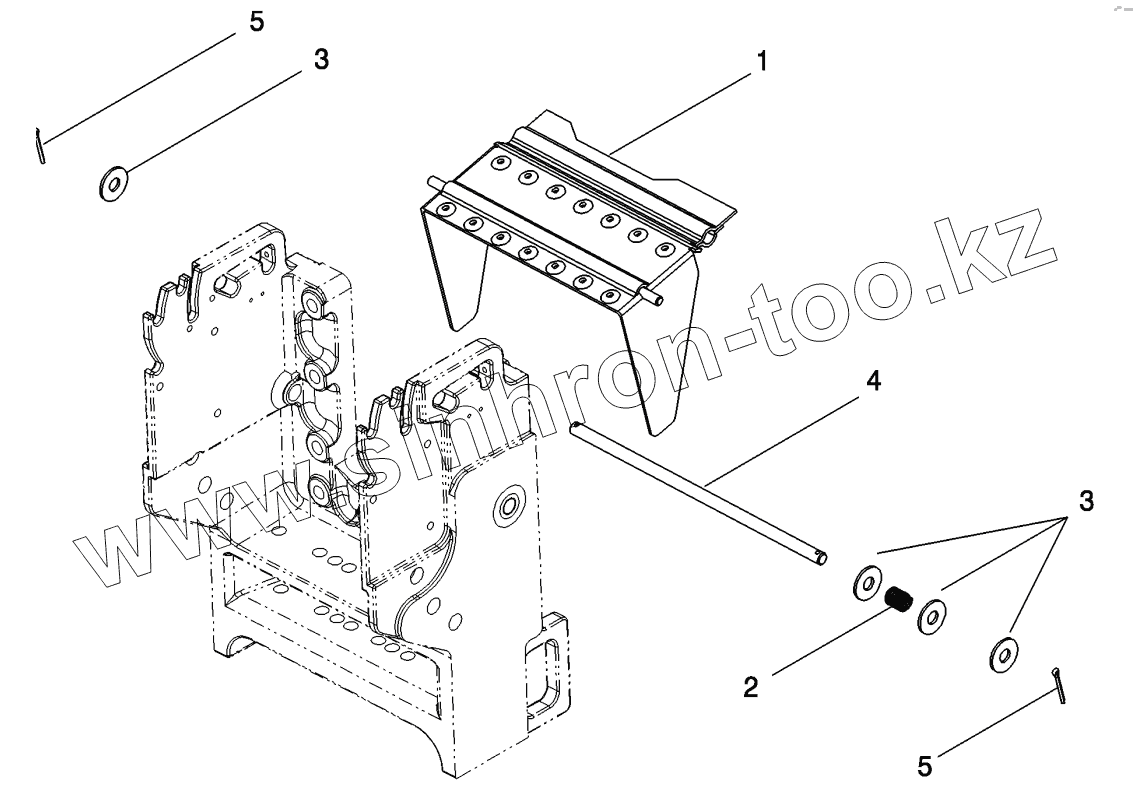 5
3
1
www.shnron-too.kz
4
3
2
5