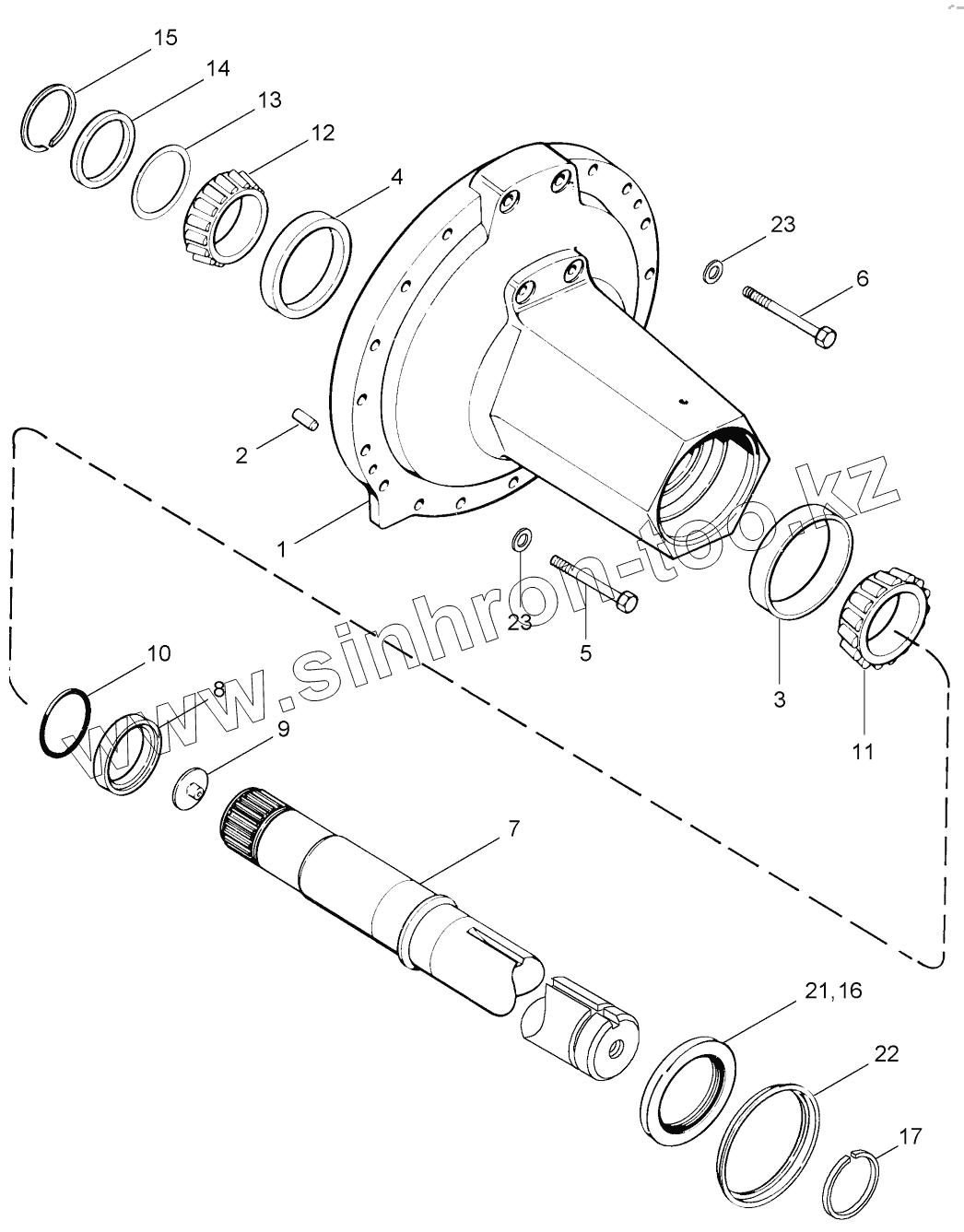 15
14
13
12
4
23
6
2
1
23
5
3
11
10
8
9
7
21,16
22
17
www.sinhron-too.kz