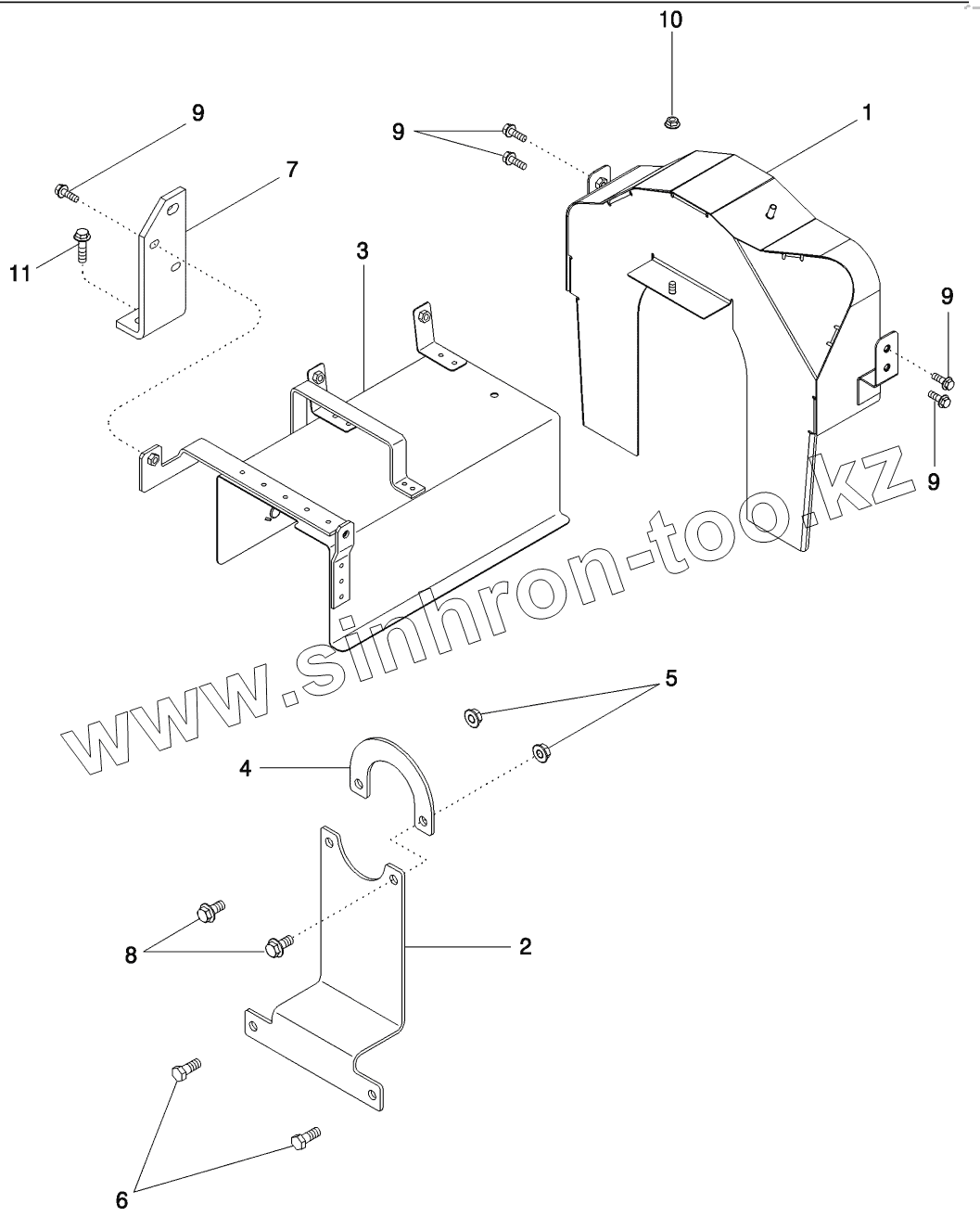 10

9

9

1

7

11

3

9

9

www.sinhron-too.kz

5

4

8

2

6