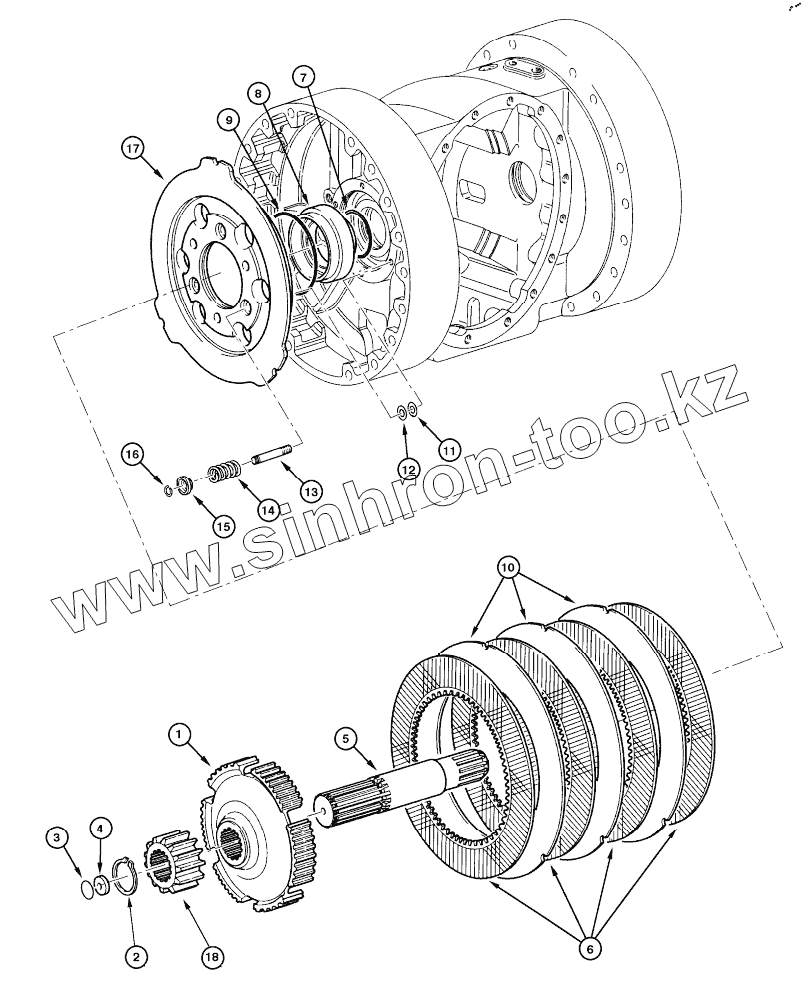 17
9
8
7
16
15
14
13
12
11
www.sinhron-too.kz
10
1
5
3
4
2
18
6