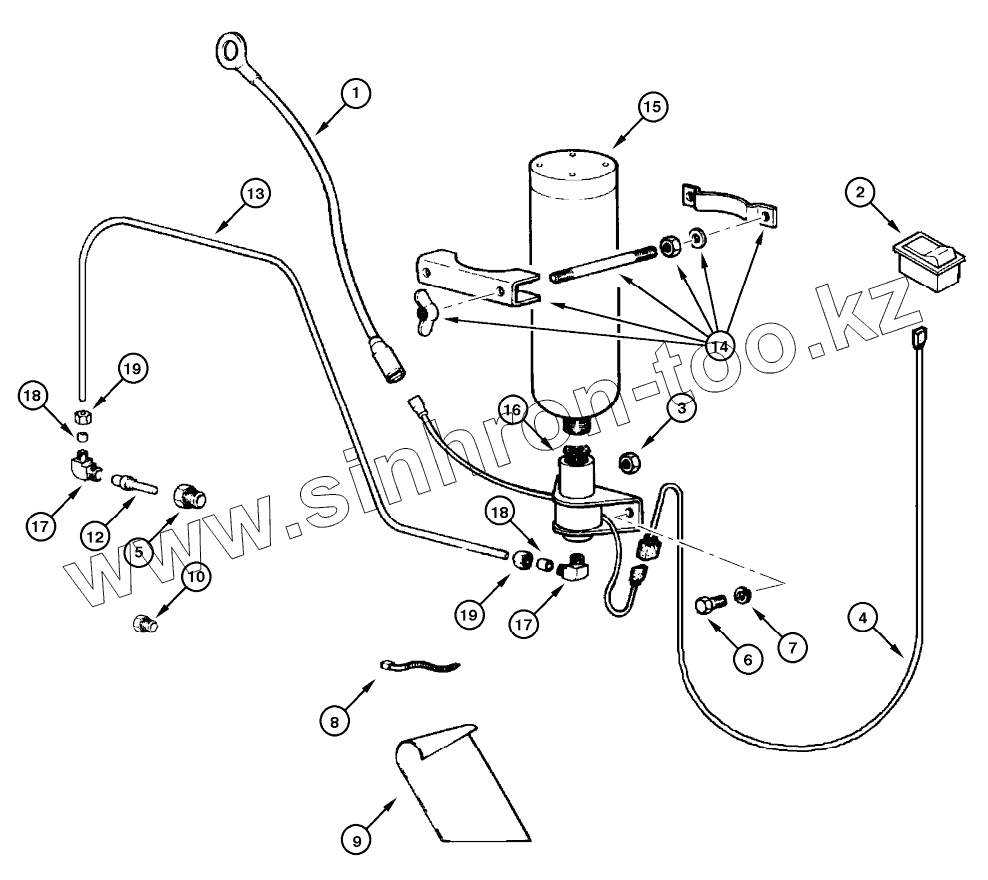 1
15
13
2
14
19
18
16
3
17
12
5
18
10
19
17
6
7
4
8
9
www.sinhron-too.kz