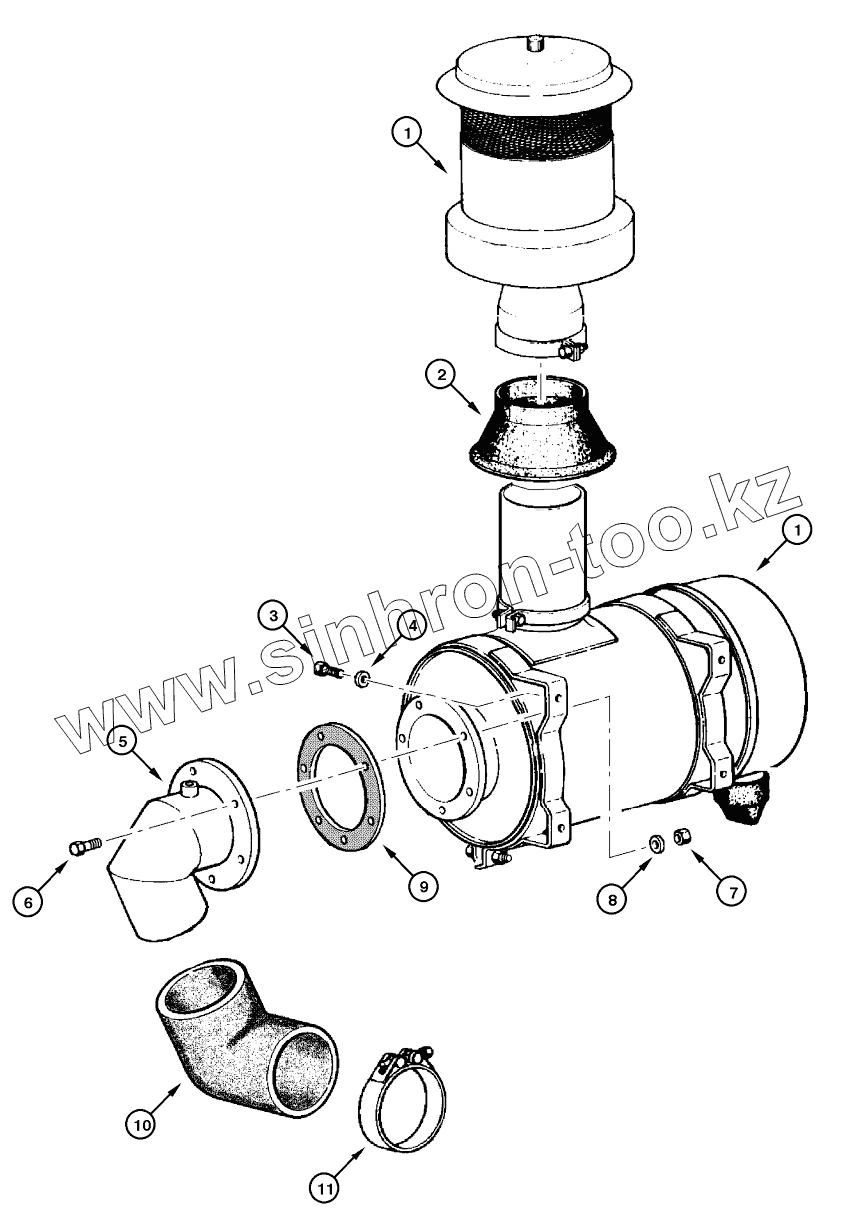 1
2
www.sinhron-too.kz
1
3
4
5
6
9
8
7
10
11