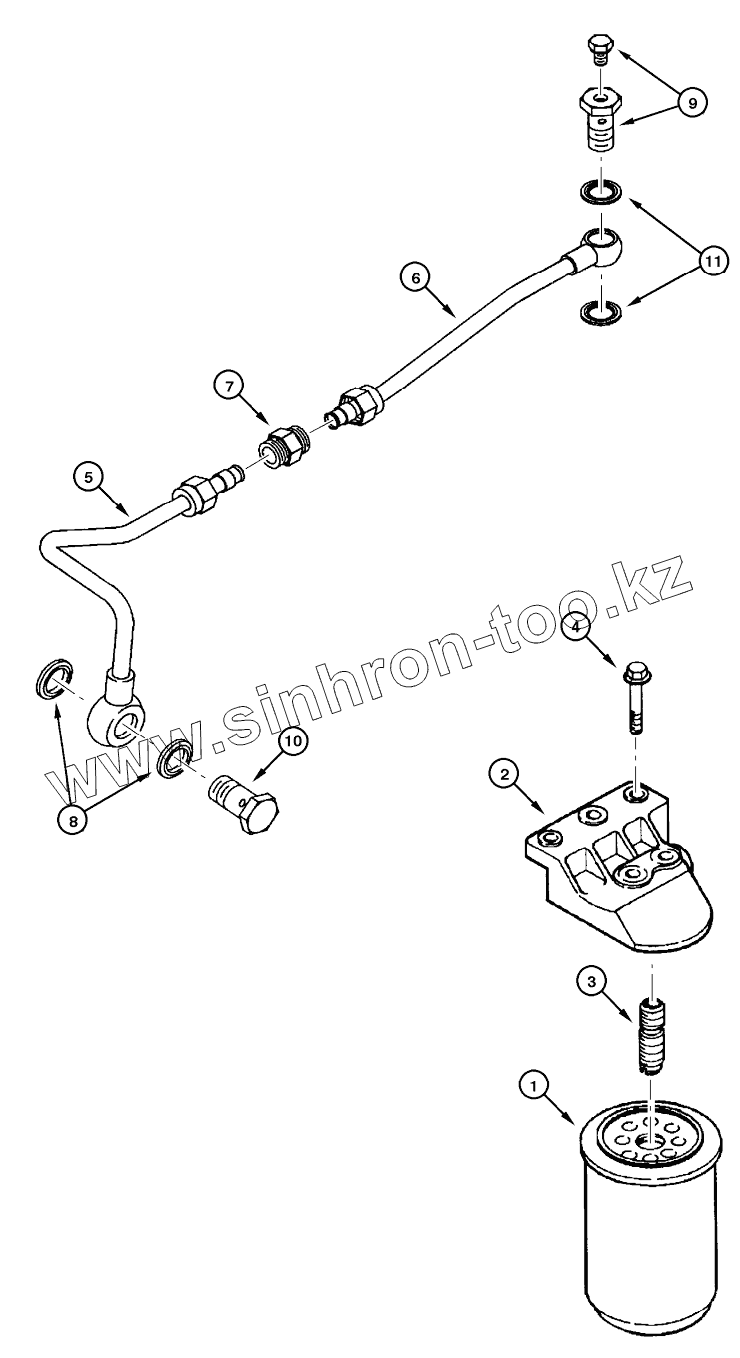 9
11
6
7
5
www.sinhron-too.kz
4
8
10
2
3
1