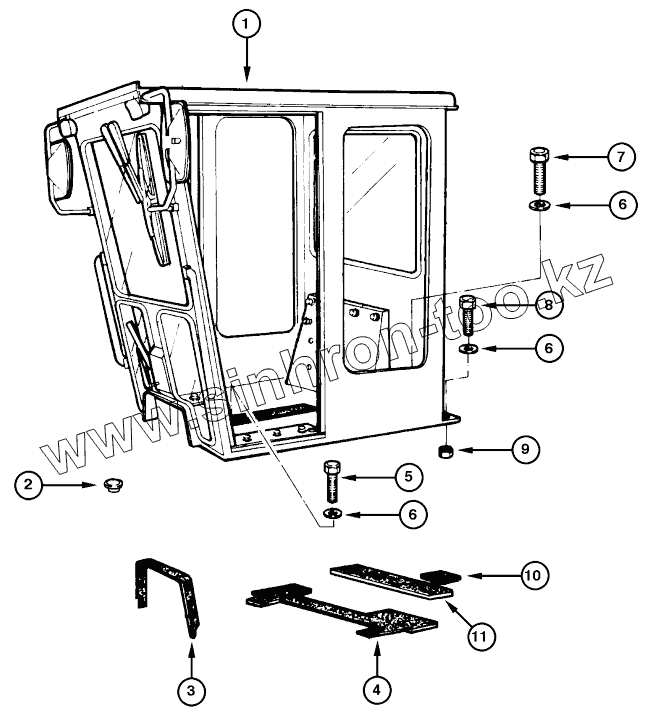 1
7
6
8
6
9
2
5
6
10
11
3
4
www.sinhron-too.kz