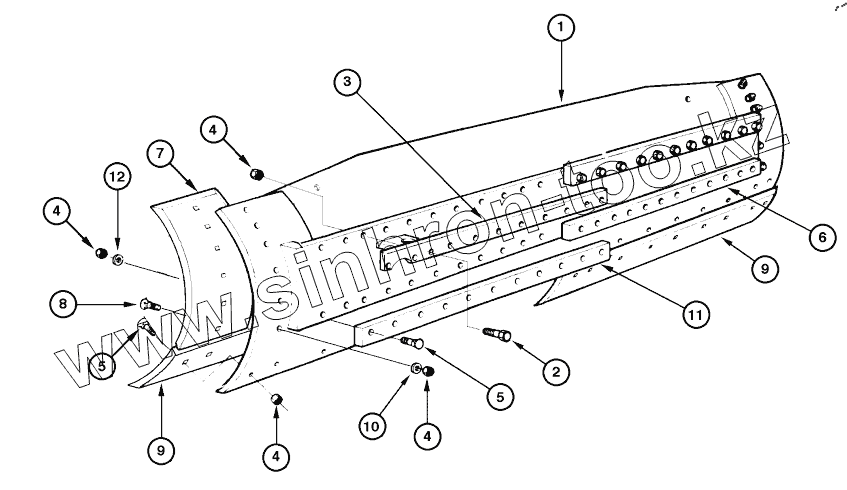 1
3
4
7
12
4
8
5
9
4
10
4
5
2
11
9
6
www.sinhron-too.kz