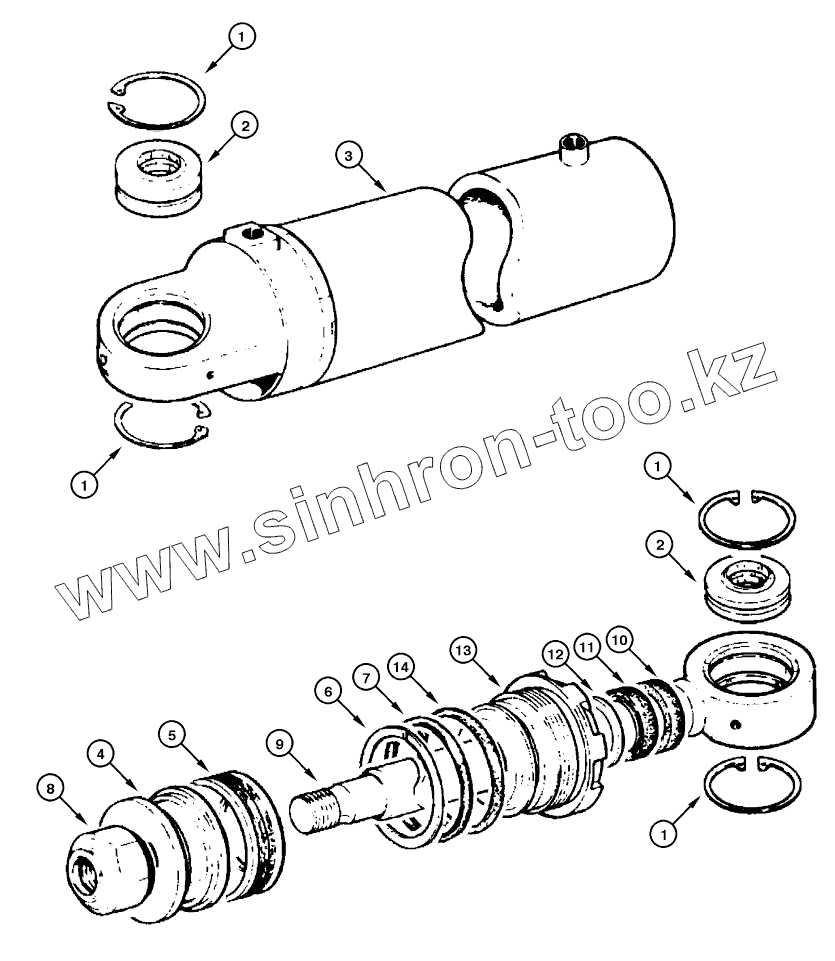 1
2
3
1
www.sinhron-too.kz
1
2
13
12
11
10
14
7
6
9
5
4
8
1