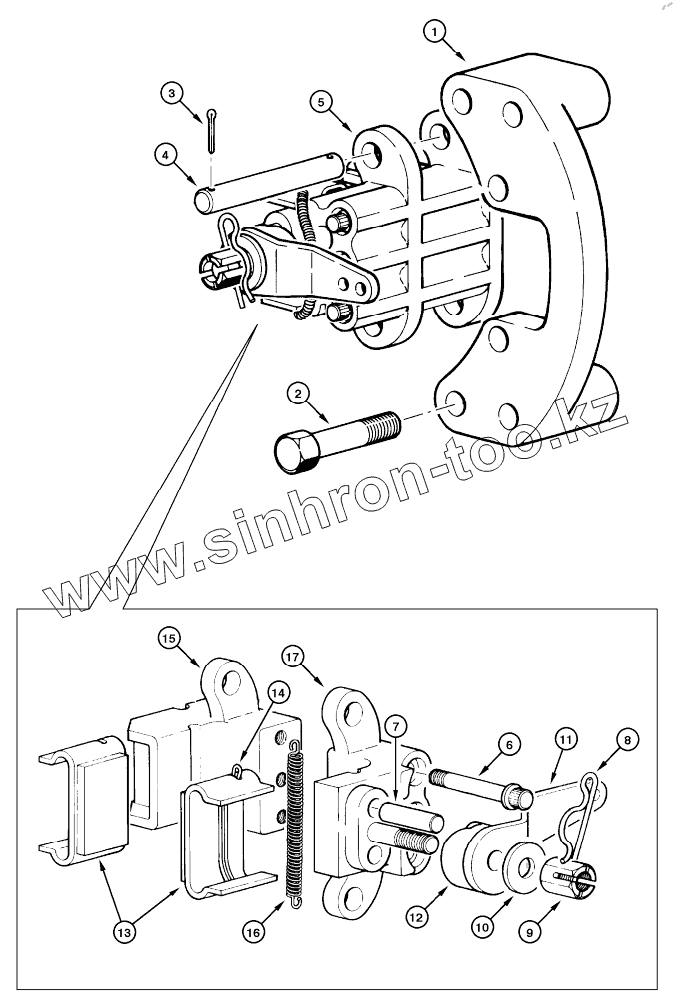 1
3
5
4
2
www.sinhron-too.kz
15
17
14
7
6
11
8
13
16
12
10
9