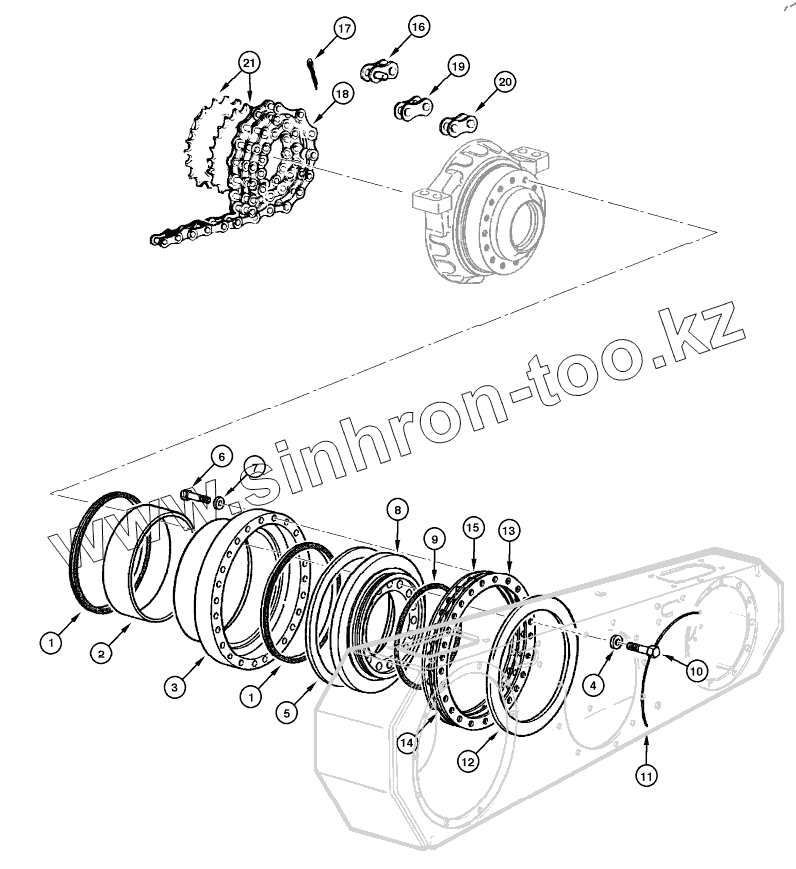 17
16
21
19
20
18
www.sinhron-too.kz
6
7
8
9
15
13
1
2
3
1
5
4
10
14
12
11