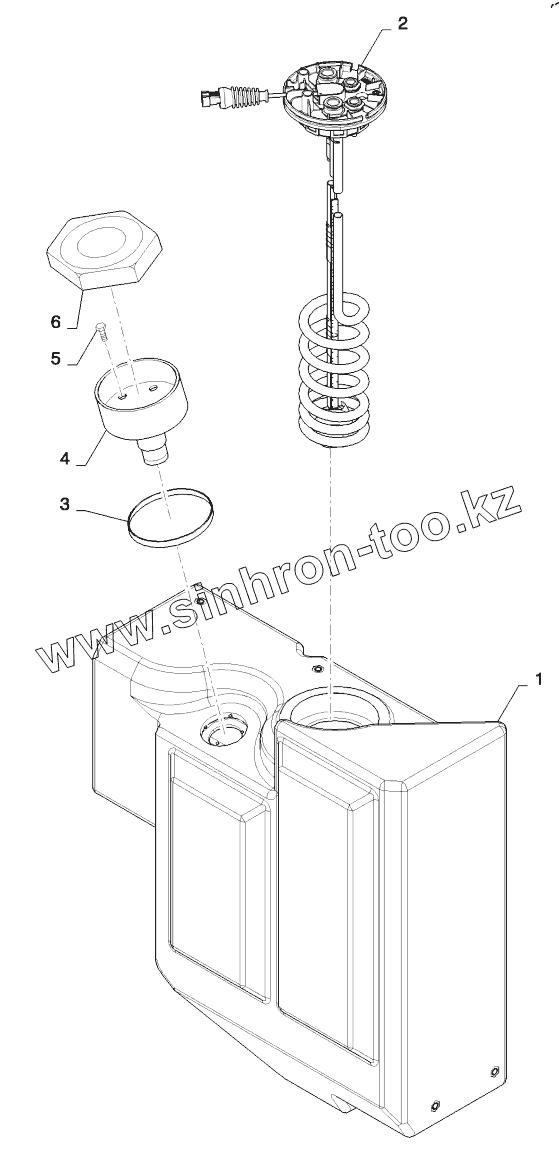 2

6

5

4

3

www.sinhron-too.kz

1