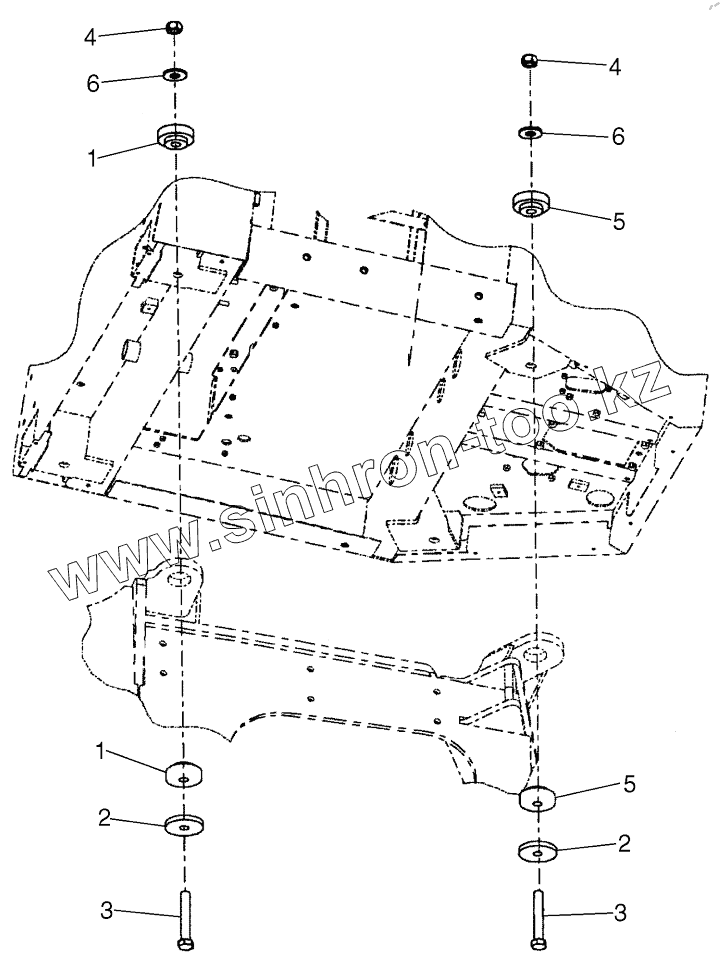 4
6
1
4
6
5
www.sinhron-too.kz
1
2
3
5
2
3