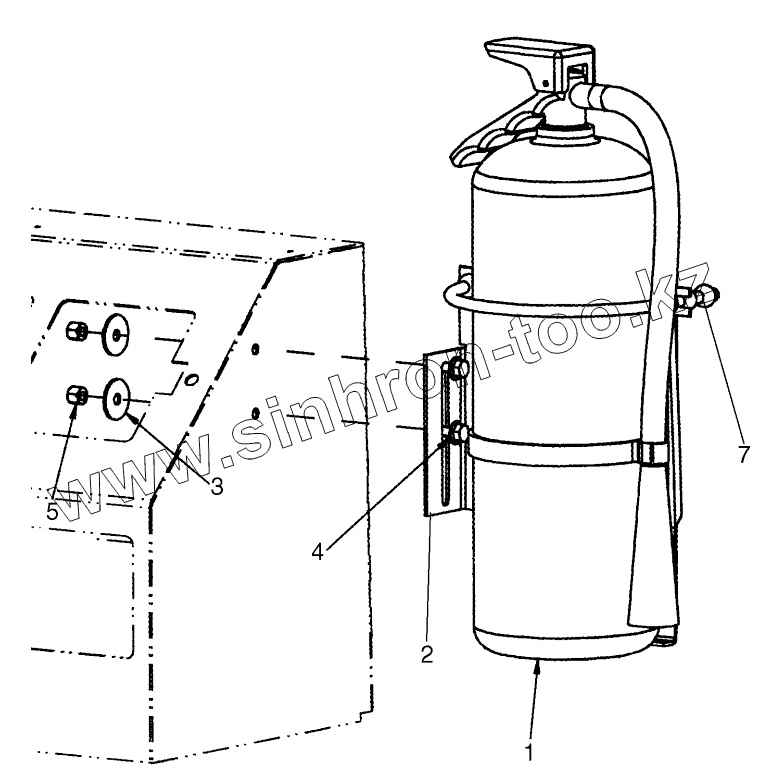 www.sinhron-too.kz

7

3

5

4

2

1