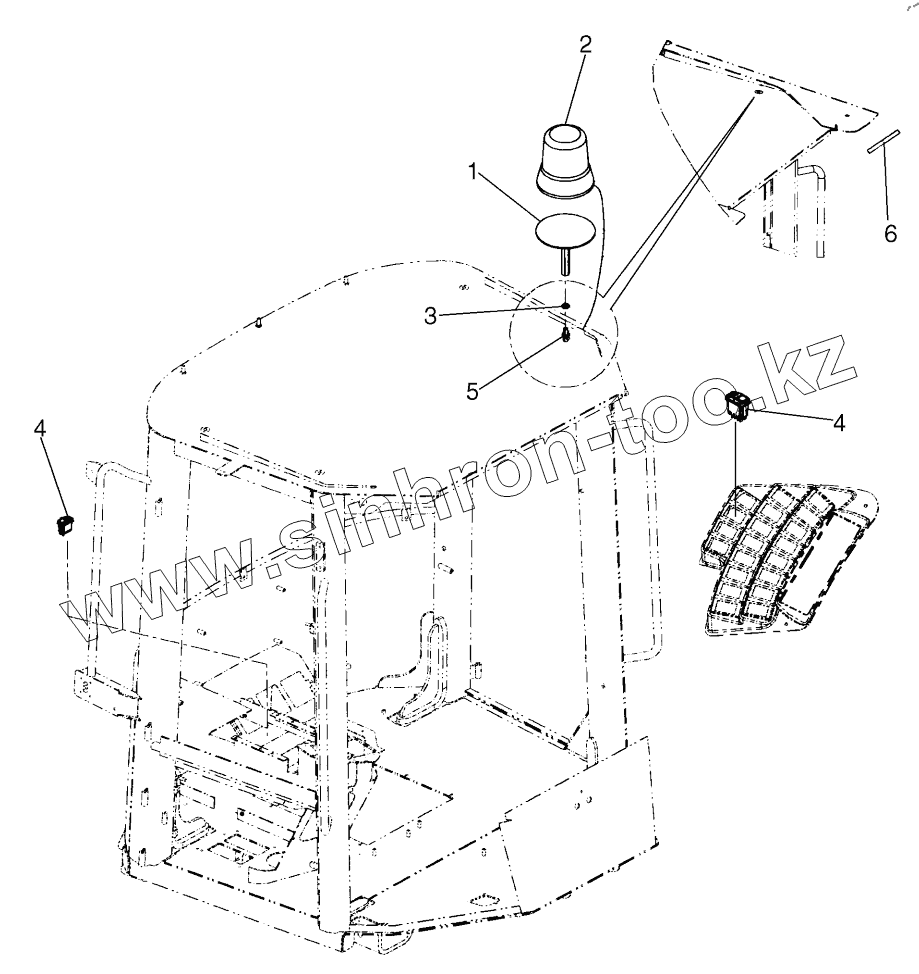 2

1

6

3

5

4

4

www.sinhron-too.kz