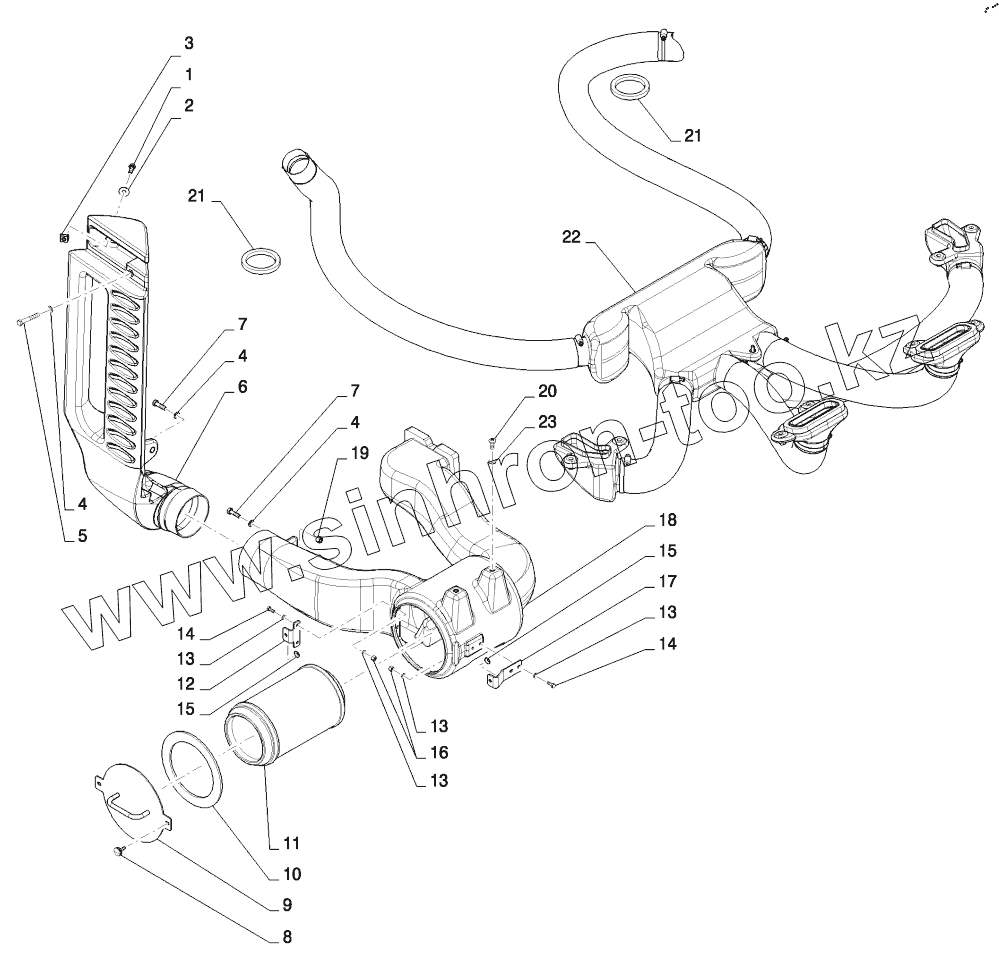 3
1
2
21
21
22
7
4
6
7
4
19
20
23
4
5
18
15
17
13
14
14
13
12
15
13
16
13
11
10
9
8
www.sinhron-too.kz