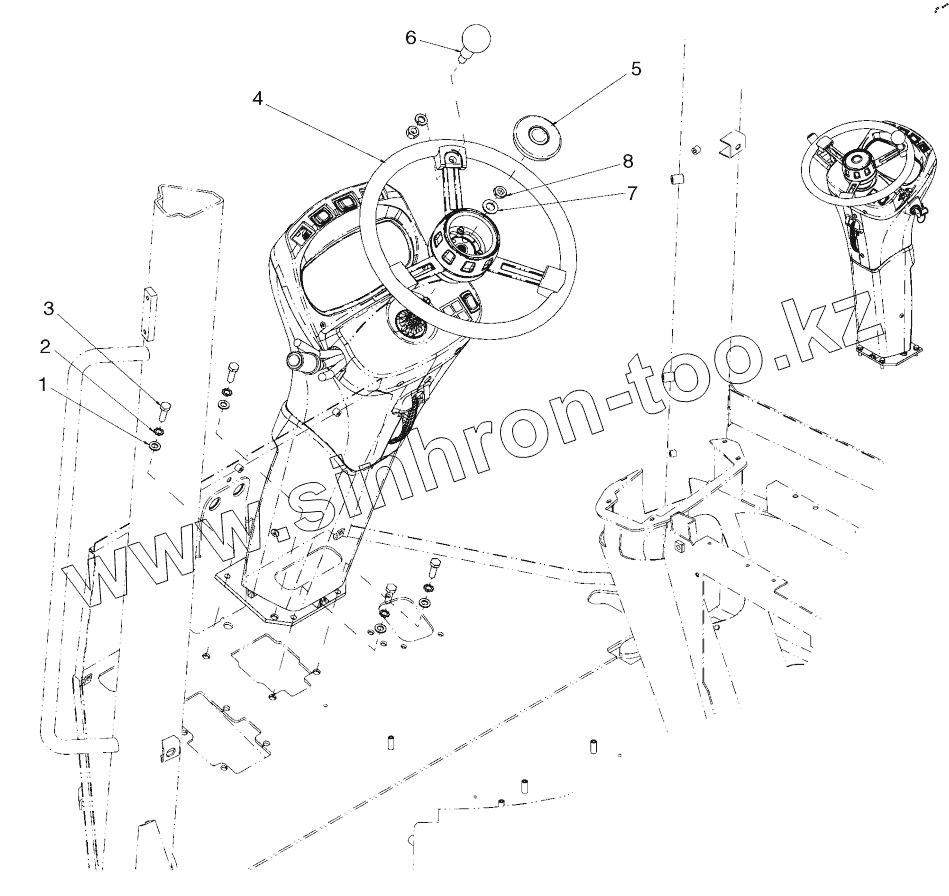 6
5
4
8
7
3
2
1
www.sinhron-too.kz