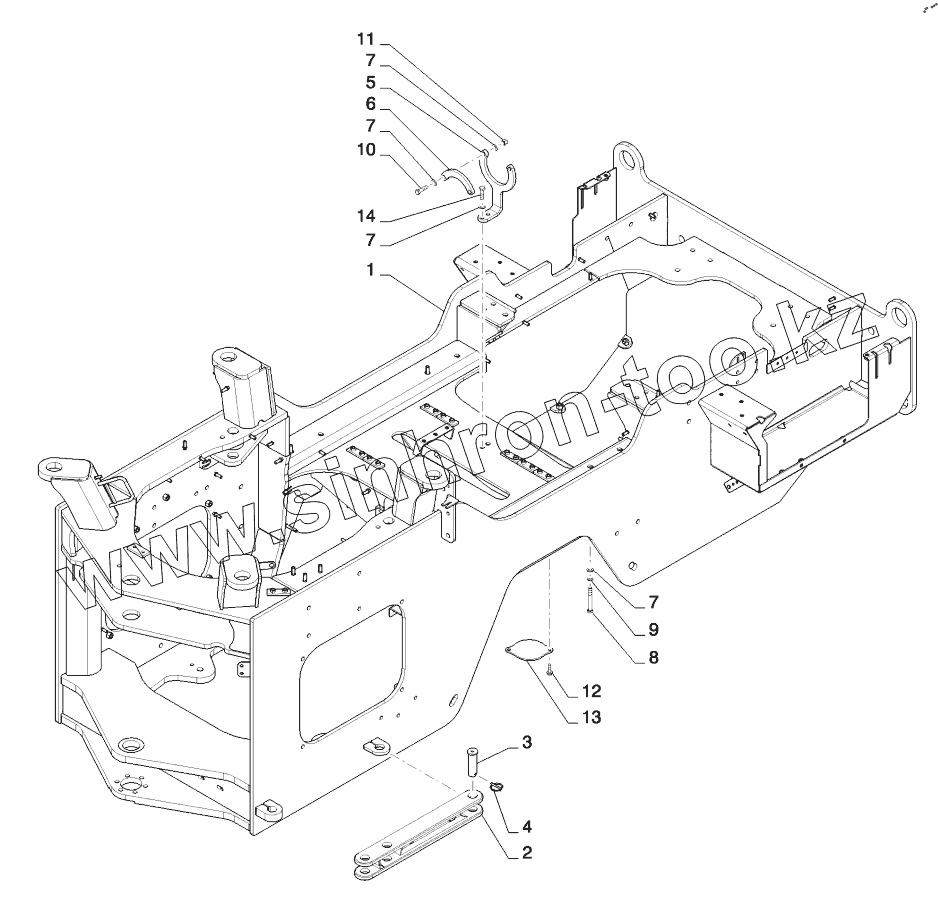 11
7
5
6
7
10
14
7
1
www.simbron-too.kz
7
9
8
12
13
3
4
2