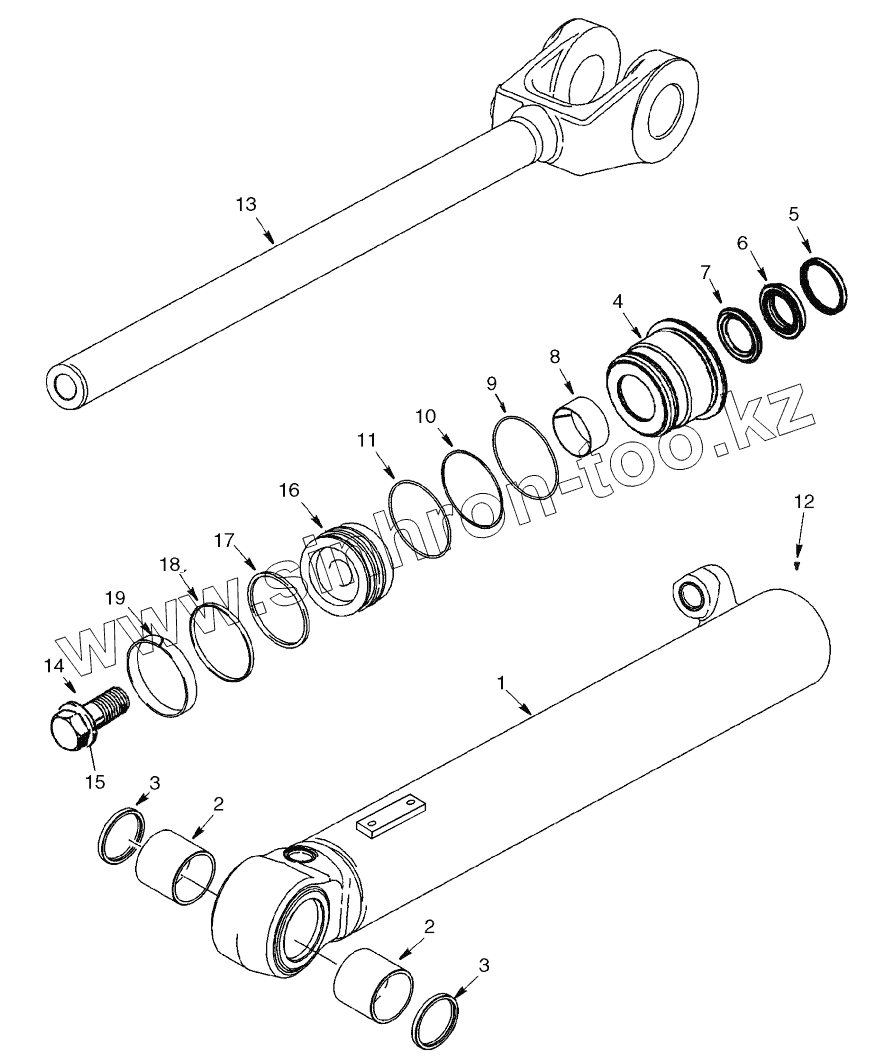 13
5
6
7
4
8
9
10
11
16
17
18
19
14
15
12
1
3
2
2
3
www.sinhron-too.kz